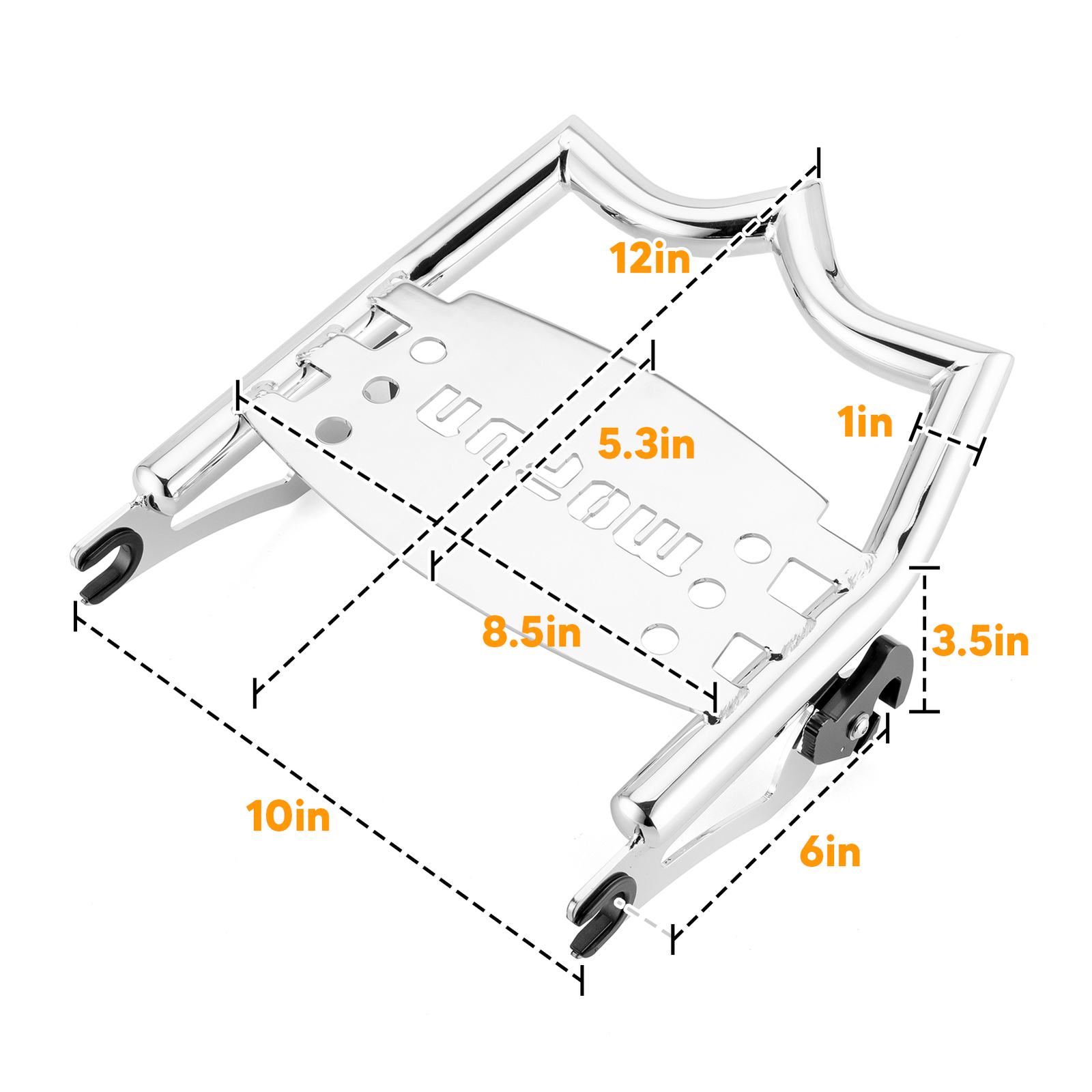 12in
1in
5.3in
mofun
8.5in
3.5in
10in
6in