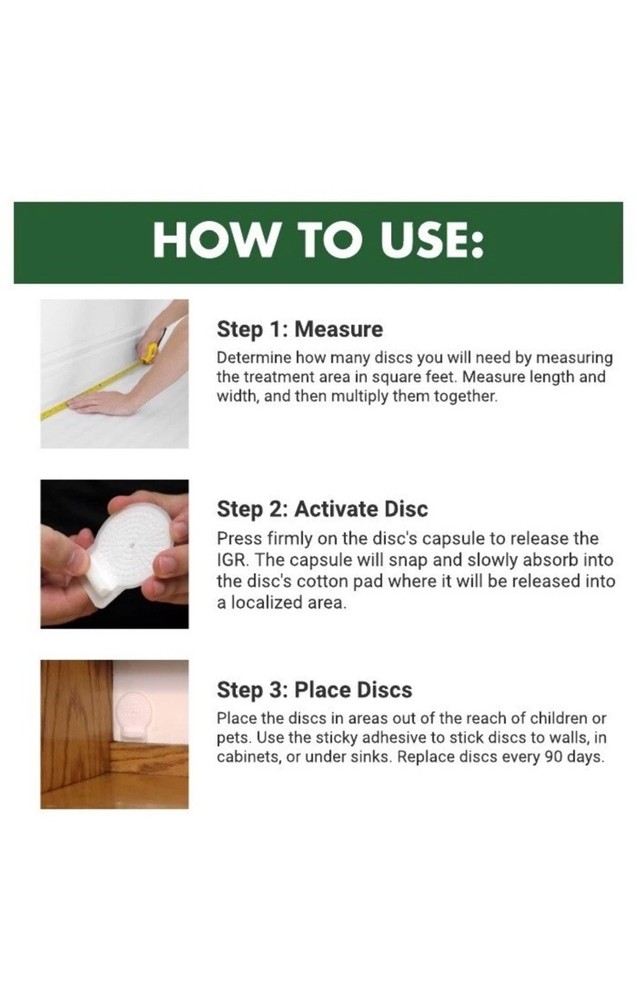 HOW TO USE:

Step 1: Measure
Determine how many discs you will need by measuring the treatment area in square feet. Measure length and width, and then multiply them together.

Step 2: Activate Disc
Press firmly on the disc's capsule to release the IGR. The capsule will snap and slowly absorb into the disc's cotton pad where it will be released into a localized area.

Step 3: Place Discs
Place the discs in areas out of the reach of children or pets. Use the sticky adhesive to stick discs to walls, in cabinets, or under sinks. Replace discs every 90 days.