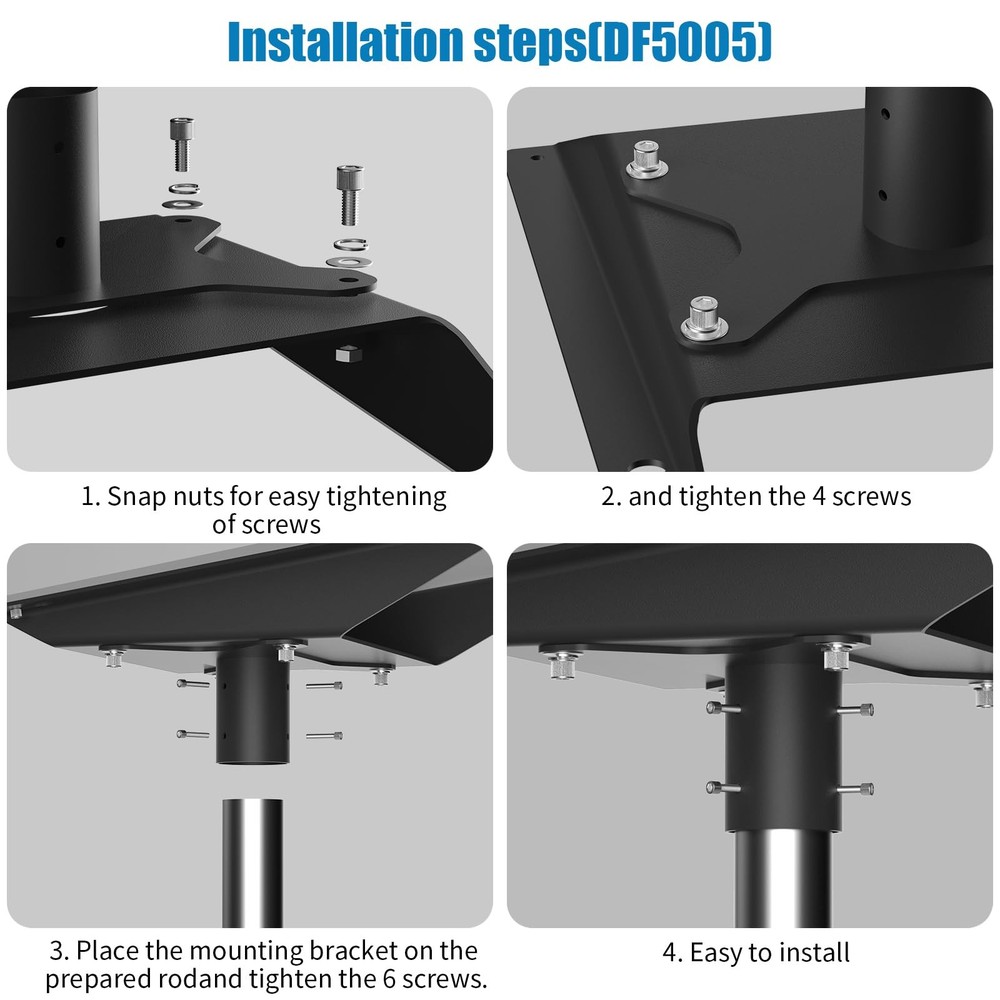 Installation steps(DF5005)

1. Snap nuts for easy tightening of screws

2. and tighten the 4 screws

3. Place the mounting bracket on the prepared rodand tighten the 6 screws.

4. Easy to install