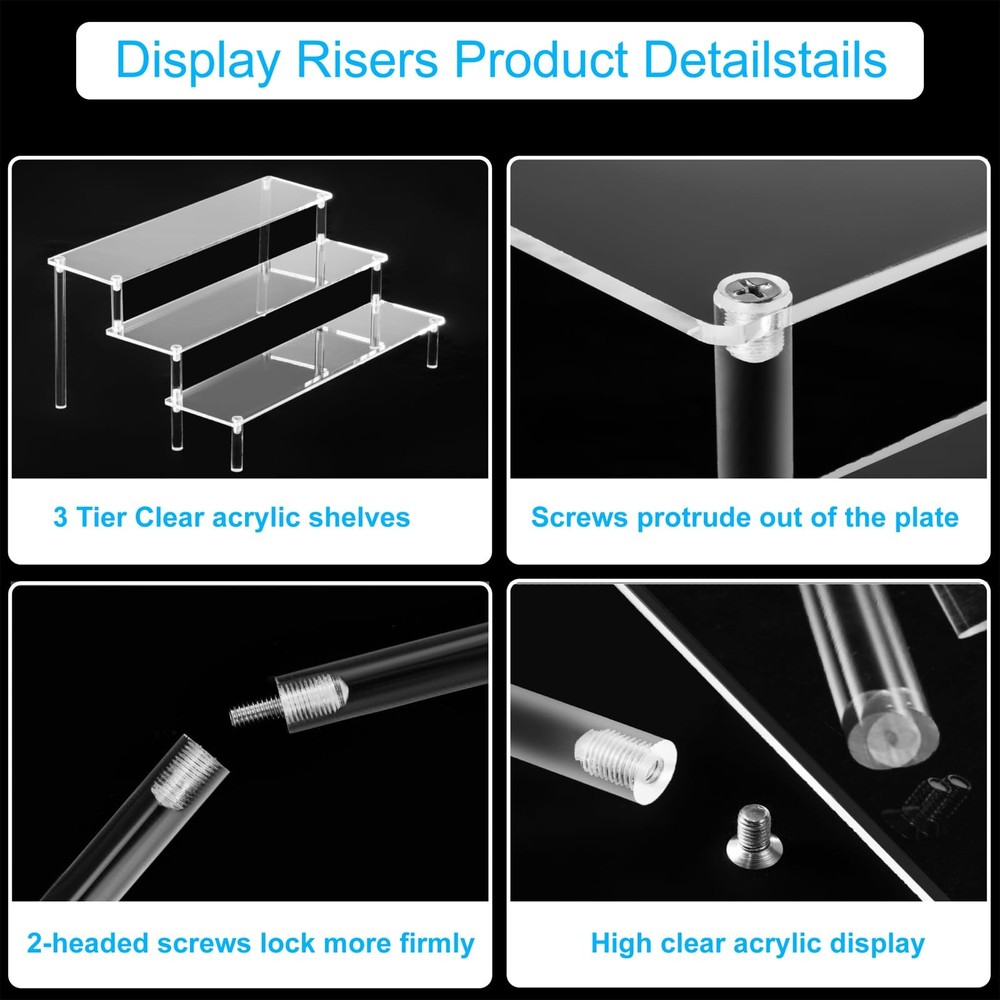 Display Risers Product Detailstails

3 Tier Clear acrylic shelves

Screws protrude out of the plate

2-headed screws lock more firmly

High clear acrylic display