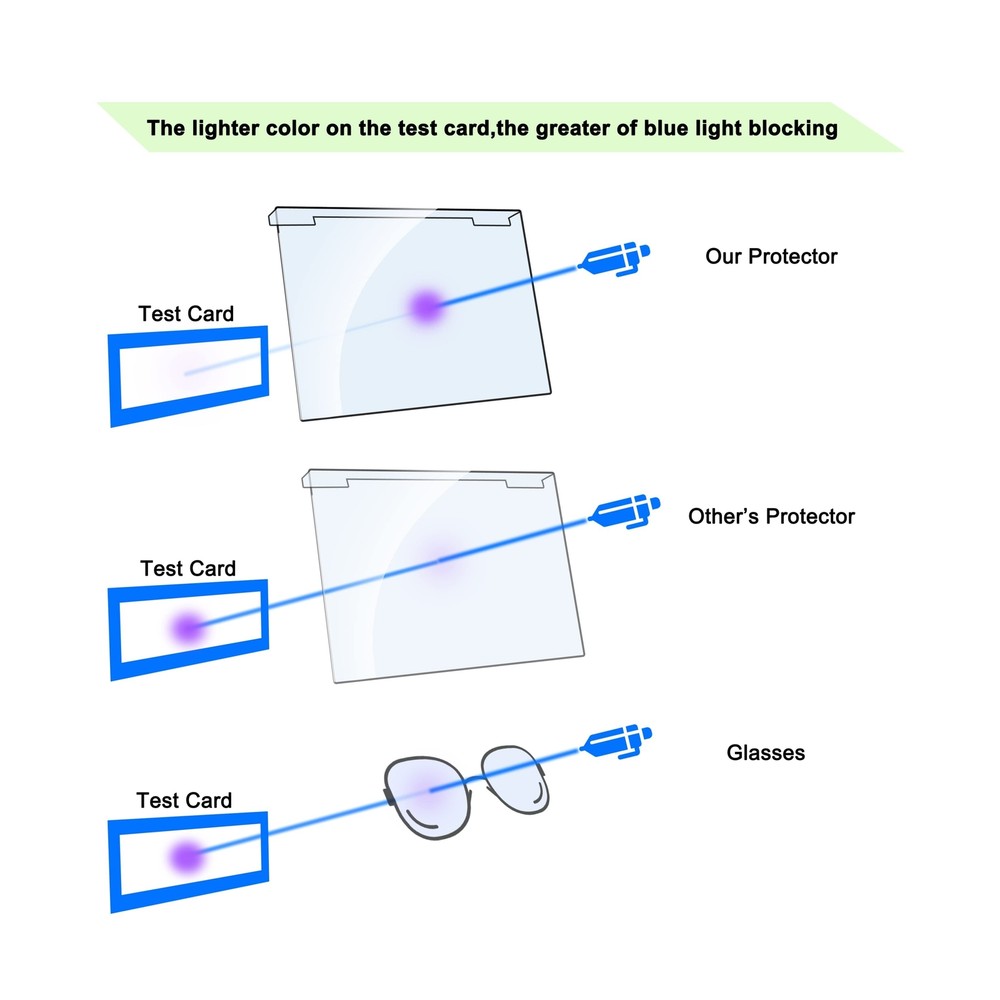 The lighter color on the test card,the greater of blue light blocking

Test Card

Our Protector

Test Card

Other's Protector

Test Card

Glasses