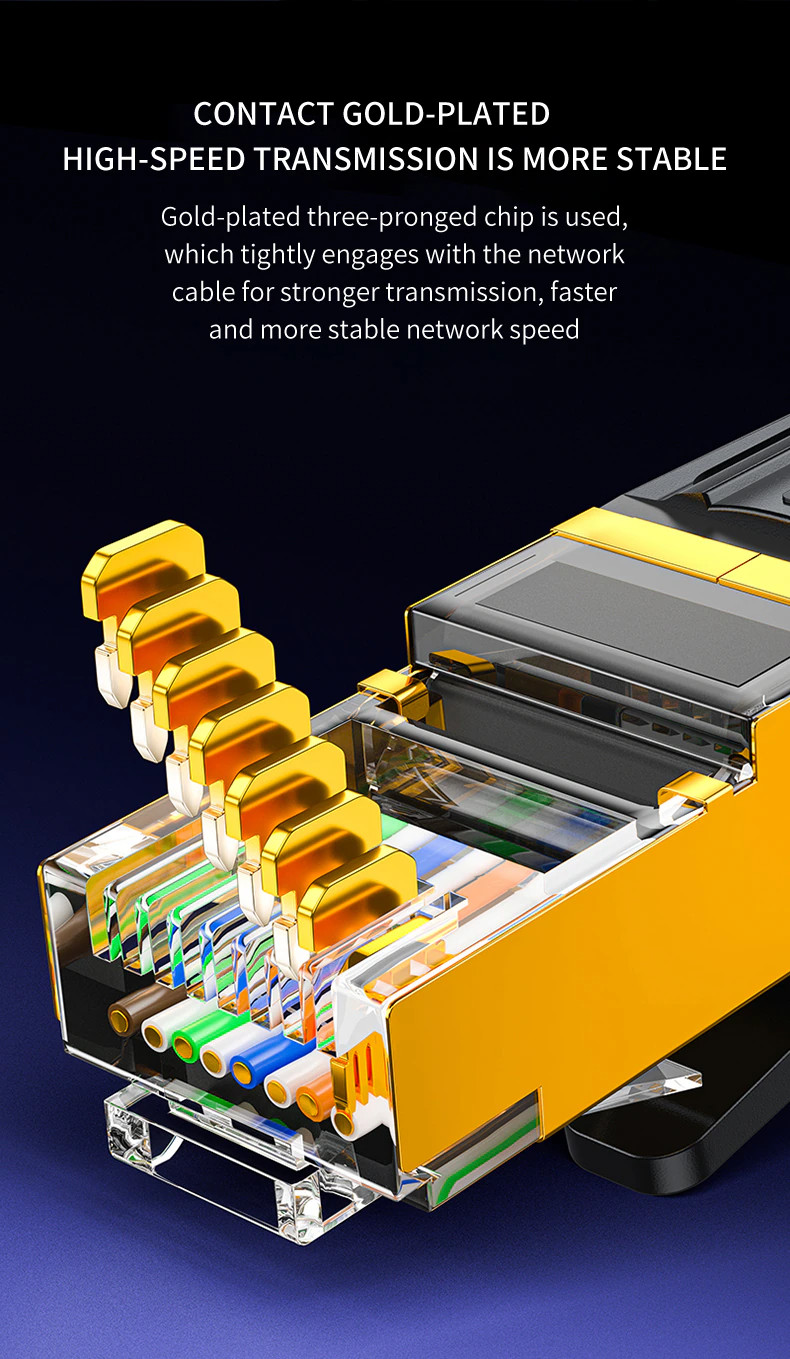 CONTACT GOLD-PLATED
HIGH-SPEED TRANSMISSION IS MORE STABLE

Gold-plated three-pronged chip is used, which tightly engages with the network cable for stronger transmission, faster and more stable network speed