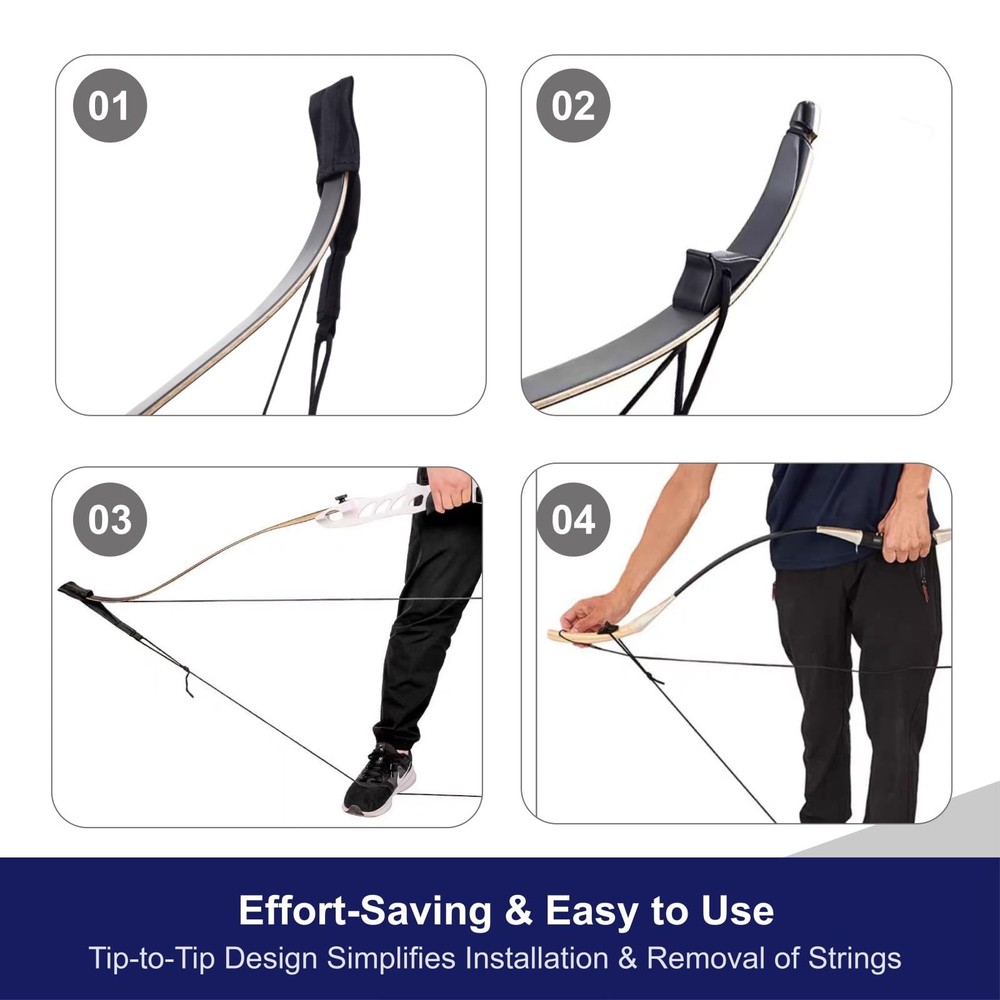 01

02

03

04

Effort-Saving & Easy to Use
Tip-to-Tip Design Simplifies Installation & Removal of Strings