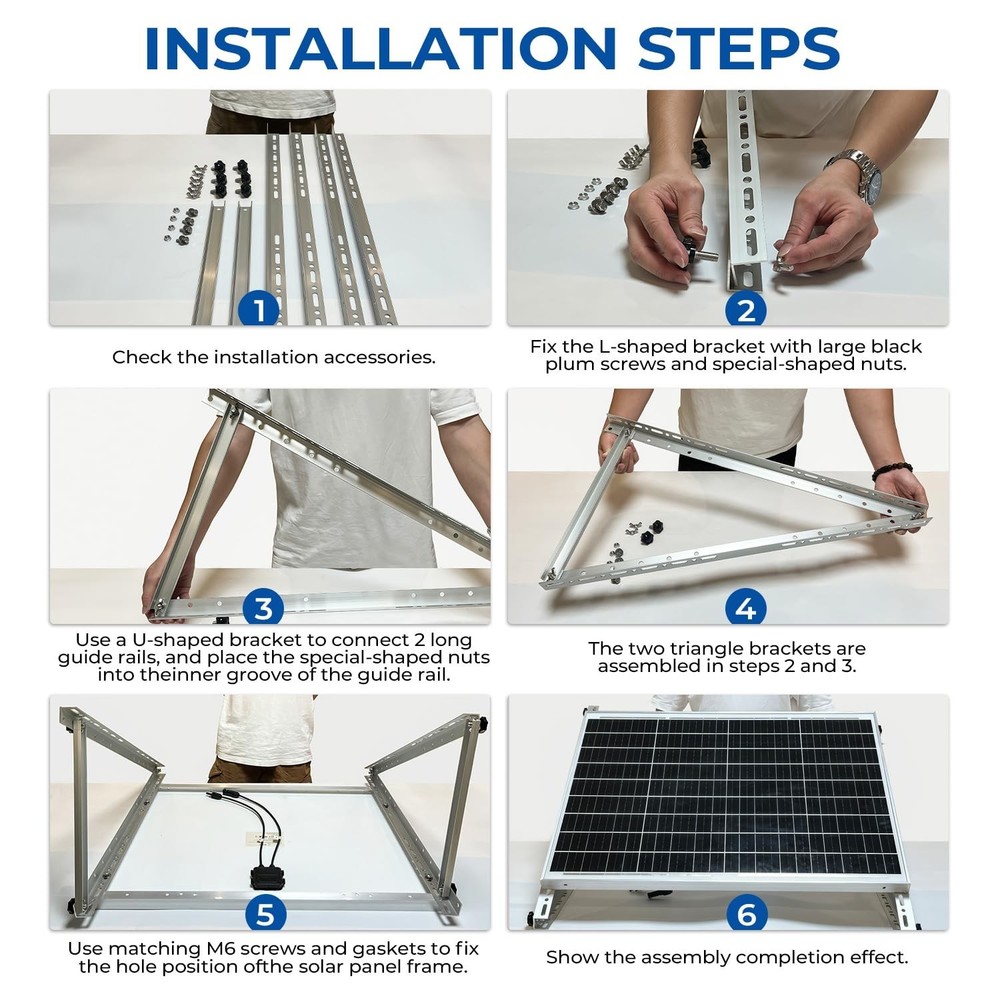 INSTALLATION STEPS

1

Check the installation accessories.

2

Fix the L-shaped bracket with large black plum screws and special-shaped nuts.

3

Use a U-shaped bracket to connect 2 long guide rails, and place the special-shaped nuts into theinner groove of the guide rail.

4

The two triangle brackets are assembled in steps 2 and 3.

5

Use matching M6 screws and gaskets to fix the hole position ofthe solar panel frame.

6

Show the assembly completion effect.