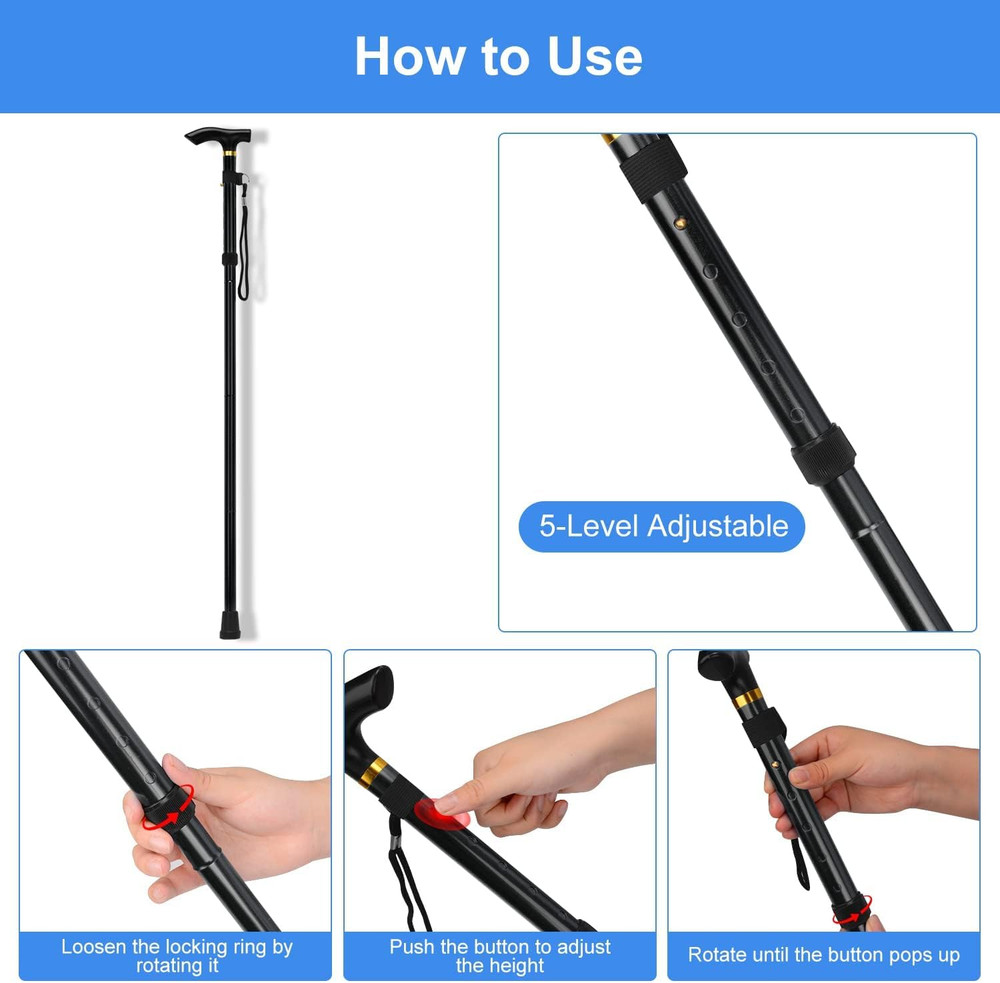 How to Use

5-Level Adjustable

Loosen the locking ring by rotating it

Push the button to adjust the height

Rotate until the button pops up