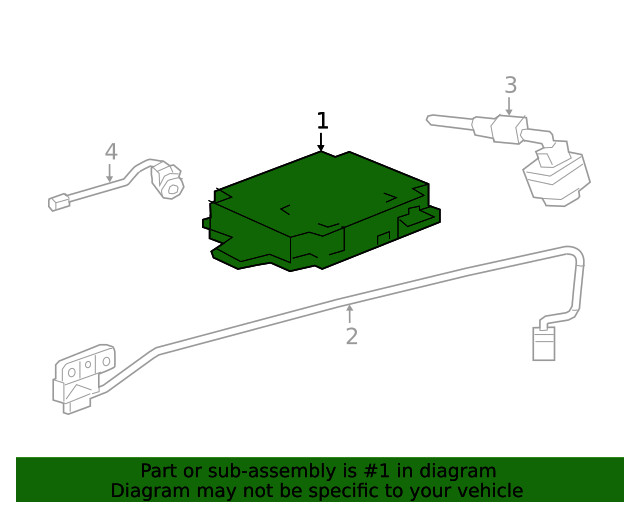 3

1

4

2

Part or sub-assembly is #1 in diagram
Diagram may not be specific to your vehicle