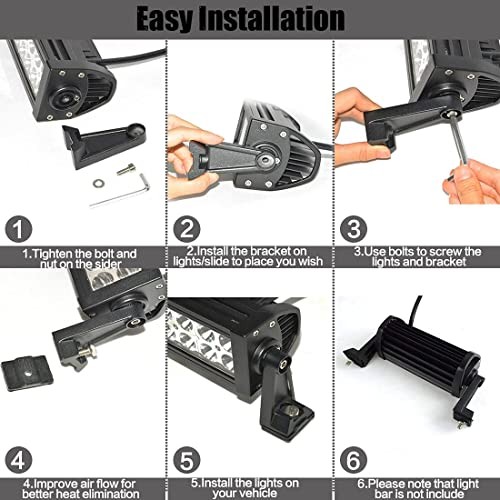 Easy Installation

1

1.Tighten the bolt and nut on the sider

2

2.Install the bracket on lights/slide to place you wish

3

3.Use bolts to screw the lights and bracket

4

4.Improve air flow for better heat elimination

5

5.Install the lights on your vehicle

6

6.Please note that light bar is not include