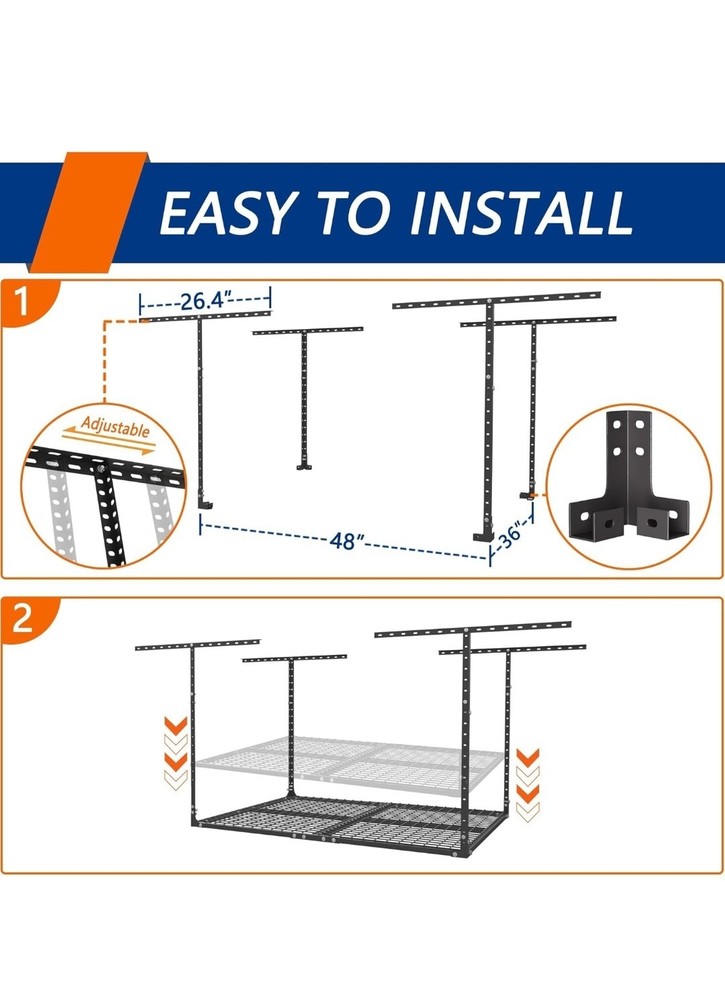 EASY TO INSTALL

1

26.4"

Adjustable

48"

36"

2