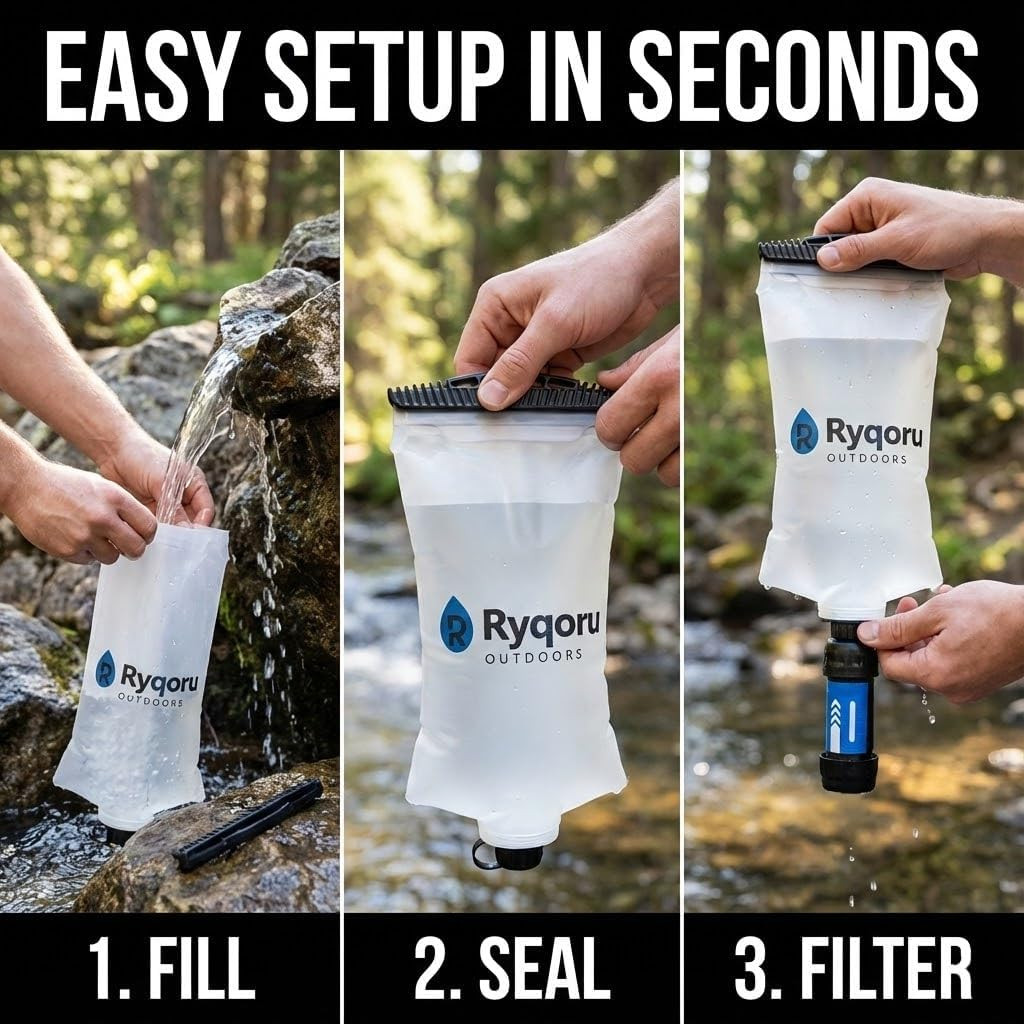 EASY SETUP IN SECONDS

Ryqoru
OUTDOORS

Ryqoru
OUTDOORS

Ryqoru
OUTDOORS

1. FILL

2. SEAL

3. FILTER