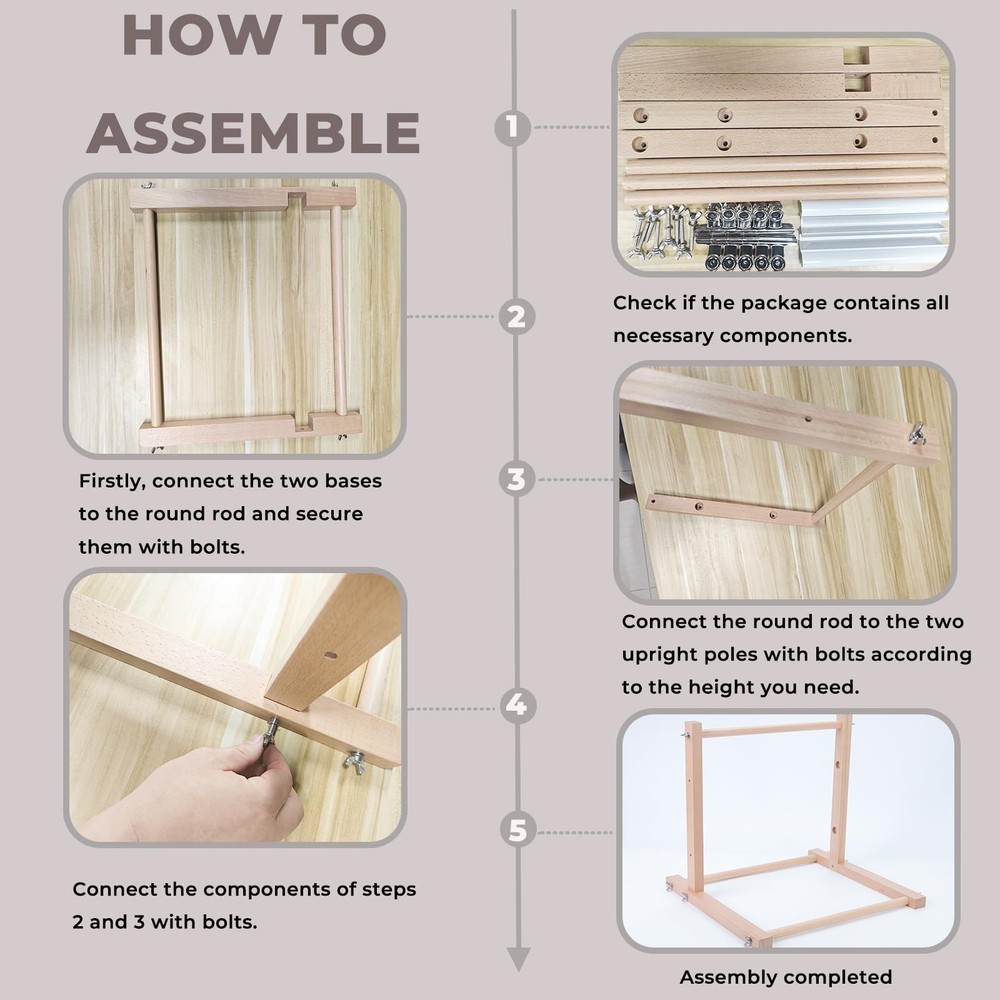 HOW TO
ASSEMBLE

1

Check if the package contains all necessary components.

2

Firstly, connect the two bases to the round rod and secure them with bolts.

3

Connect the round rod to the two upright poles with bolts according to the height you need.

4

Connect the components of steps 2 and 3 with bolts.

5

Assembly completed