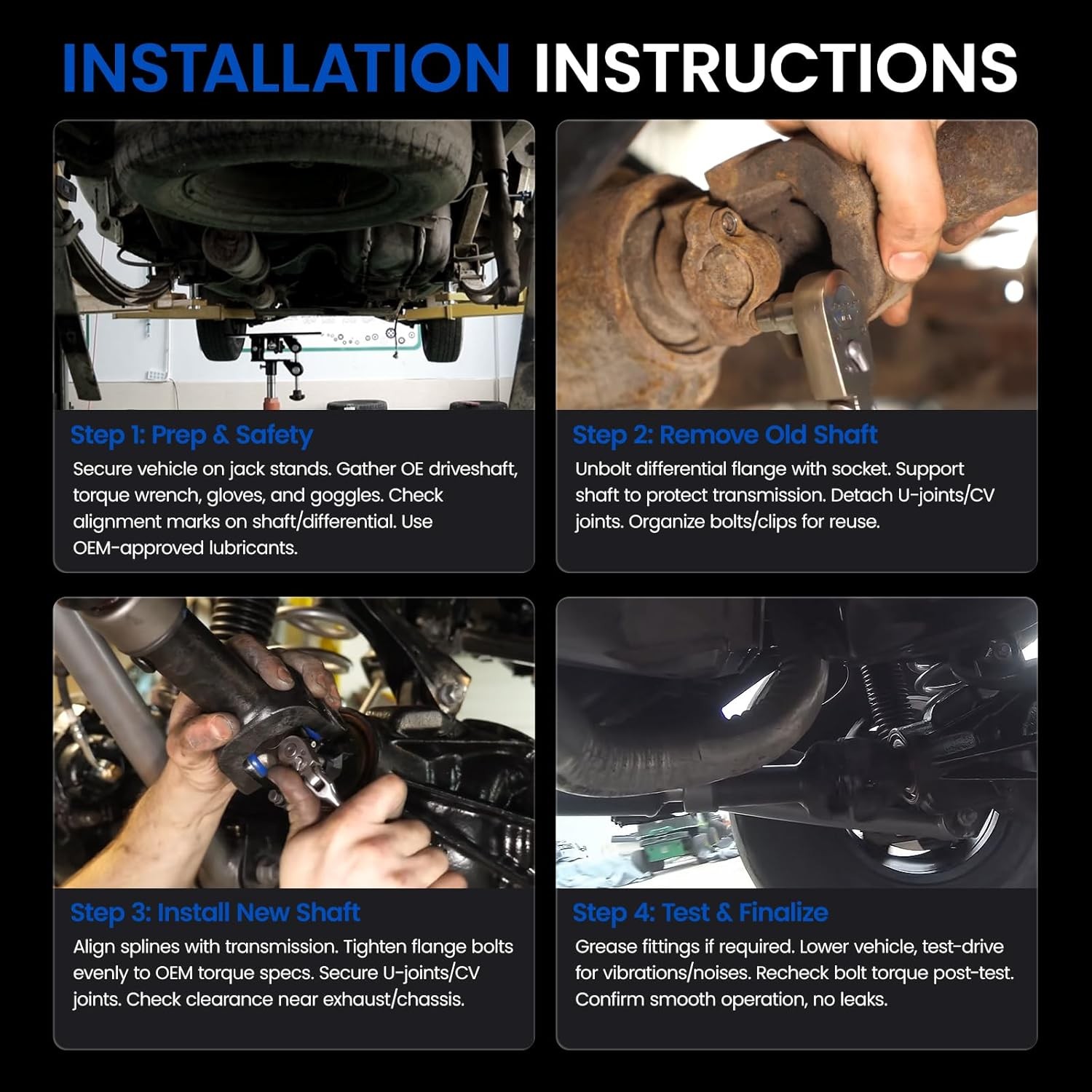 INSTALLATION INSTRUCTIONS

Step 1: Prep & Safety
Secure vehicle on jack stands. Gather OE driveshaft, torque wrench, gloves, and goggles. Check alignment marks on shaft/differential. Use OEM-approved lubricants.

Step 2: Remove Old Shaft
Unbolt differential flange with socket. Support shaft to protect transmission. Detach U-joints/CV joints. Organize bolts/clips for reuse.

Step 3: Install New Shaft
Align splines with transmission. Tighten flange bolts evenly to OEM torque specs. Secure U-joints/CV joints. Check clearance near exhaust/chassis.

Step 4: Test & Finalize
Grease fittings if required. Lower vehicle, test-drive for vibrations/noises. Recheck bolt torque post-test. Confirm smooth operation, no leaks.