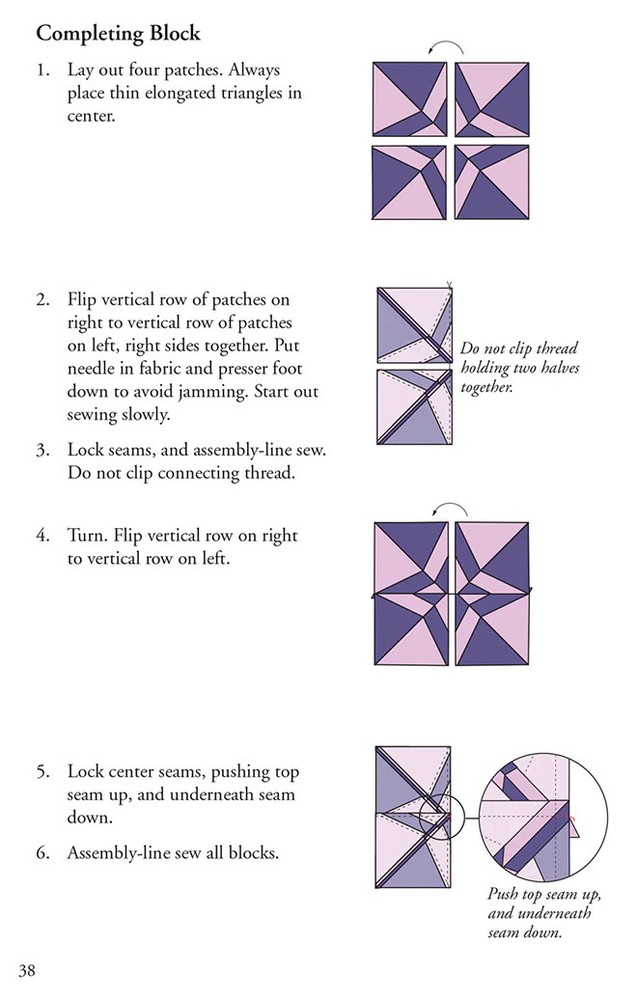 Completing Block

1. Lay out four patches. Always place thin elongated triangles in center.

2. Flip vertical row of patches on right to vertical row of patches on left, right sides together. Put needle in fabric and presser foot down to avoid jamming. Start out sewing slowly.

Do not clip thread holding two halves together.

3. Lock seams, and assembly-line sew. Do not clip connecting thread.

4. Turn. Flip vertical row on right to vertical row on left.

5. Lock center seams, pushing top seam up, and underneath seam down.

6. Assembly-line sew all blocks.

Push top seam up, and underneath seam down.

38