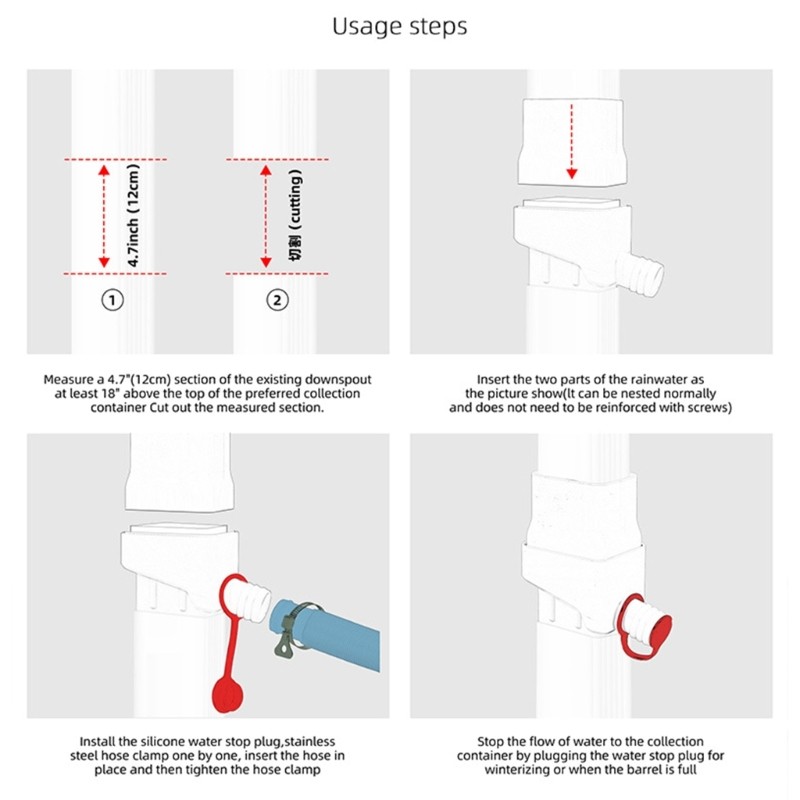 Usage steps

4.7inch (12cm)

①

切割 (cutting)

②

Measure a 4.7"(12cm) section of the existing downspout at least 18" above the top of the preferred collection container Cut out the measured section.

Insert the two parts of the rainwater as the picture show(It can be nested normally and does not need to be reinforced with screws)

Install the silicone water stop plug,stainless steel hose clamp one by one, insert the hose in place and then tighten the hose clamp

Stop the flow of water to the collection container by plugging the water stop plug for winterizing or when the barrel is full