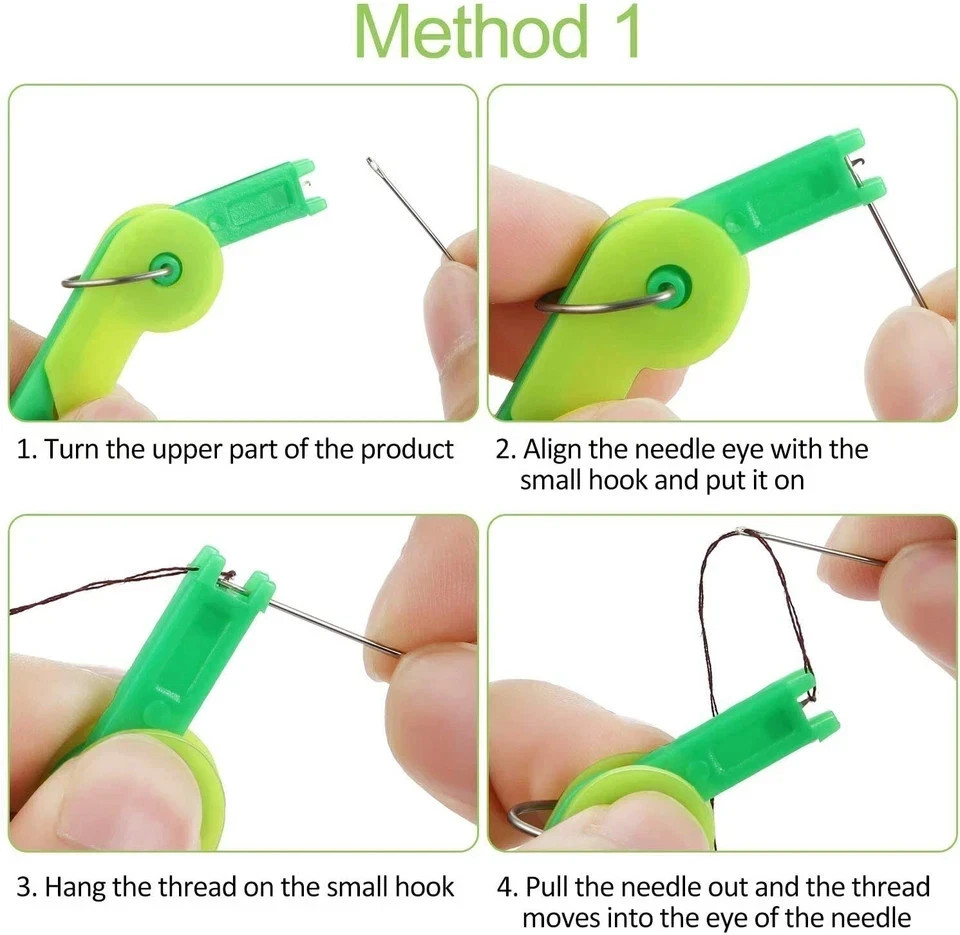 Method 1

1. Turn the upper part of the product

2. Align the needle eye with the small hook and put it on

3. Hang the thread on the small hook

4. Pull the needle out and the thread moves into the eye of the needle