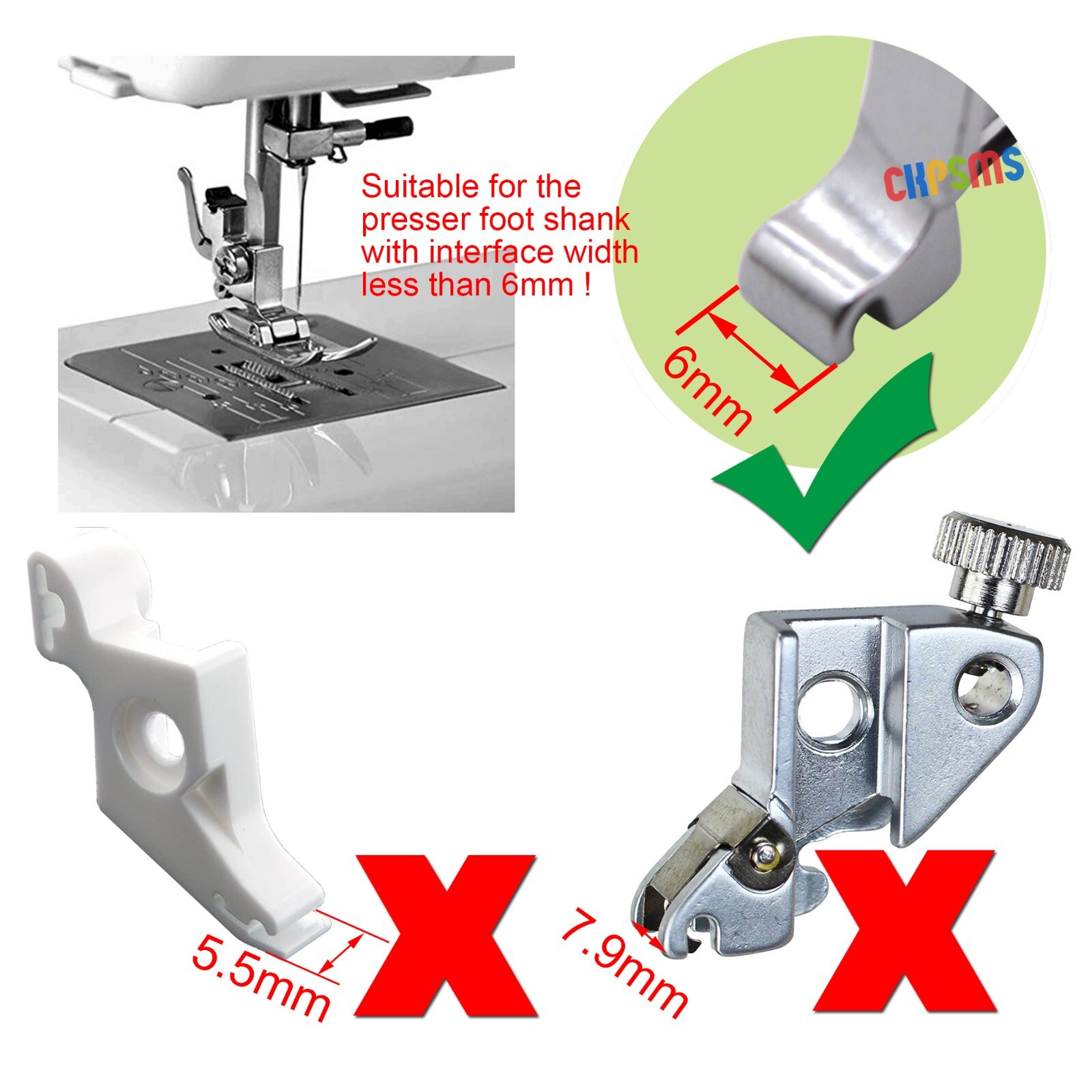 Suitable for the presser foot shank with interface width less than 6mm !

CKPSMS

6mm

5.5mm

X

7.9mm

X