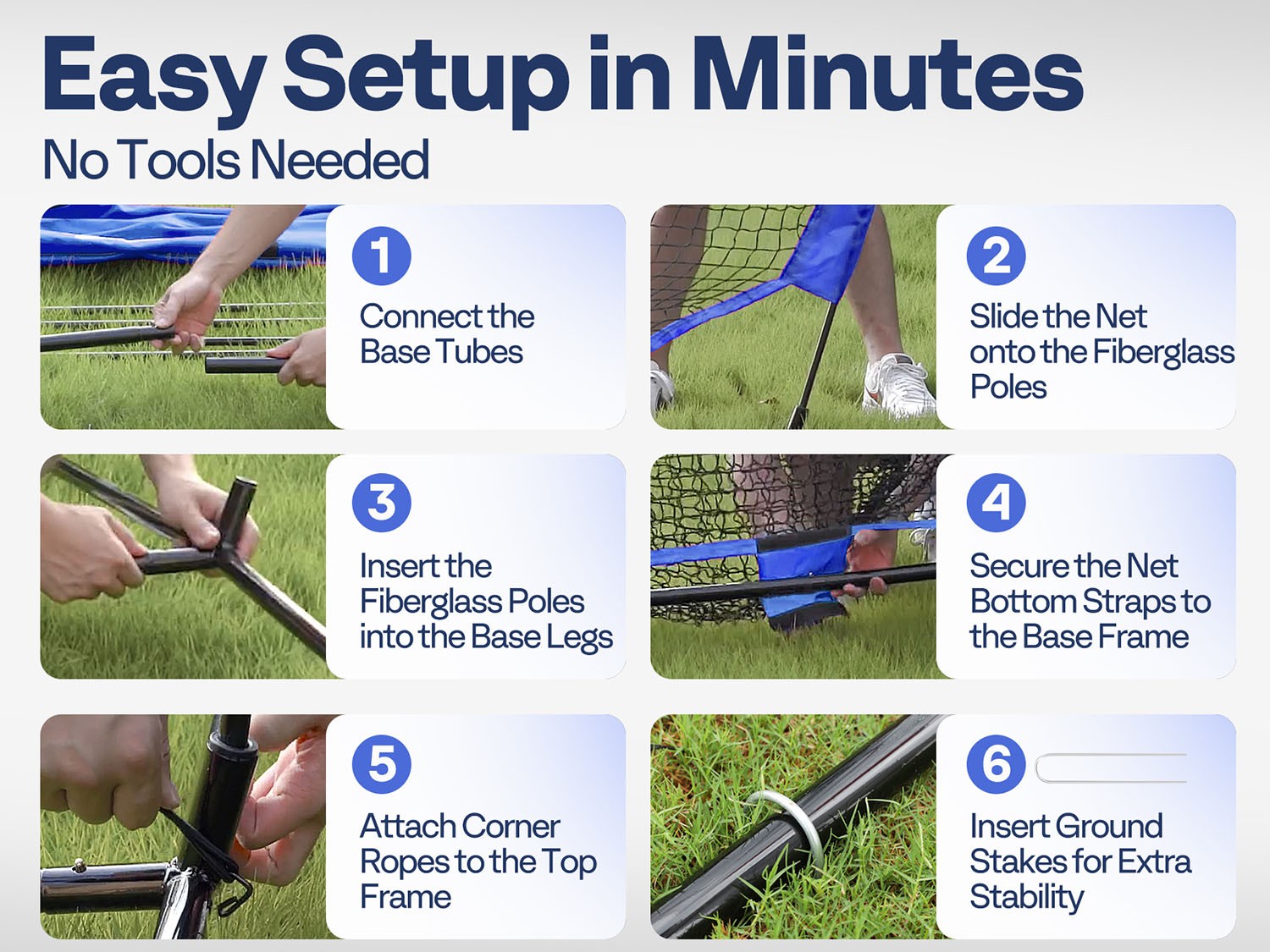 Easy Setup in Minutes
No Tools Needed

1
Connect the Base Tubes

2
Slide the Net onto the Fiberglass Poles

3
Insert the Fiberglass Poles into the Base Legs

4
Secure the Net Bottom Straps to the Base Frame

5
Attach Corner Ropes to the Top Frame

6
Insert Ground Stakes for Extra Stability