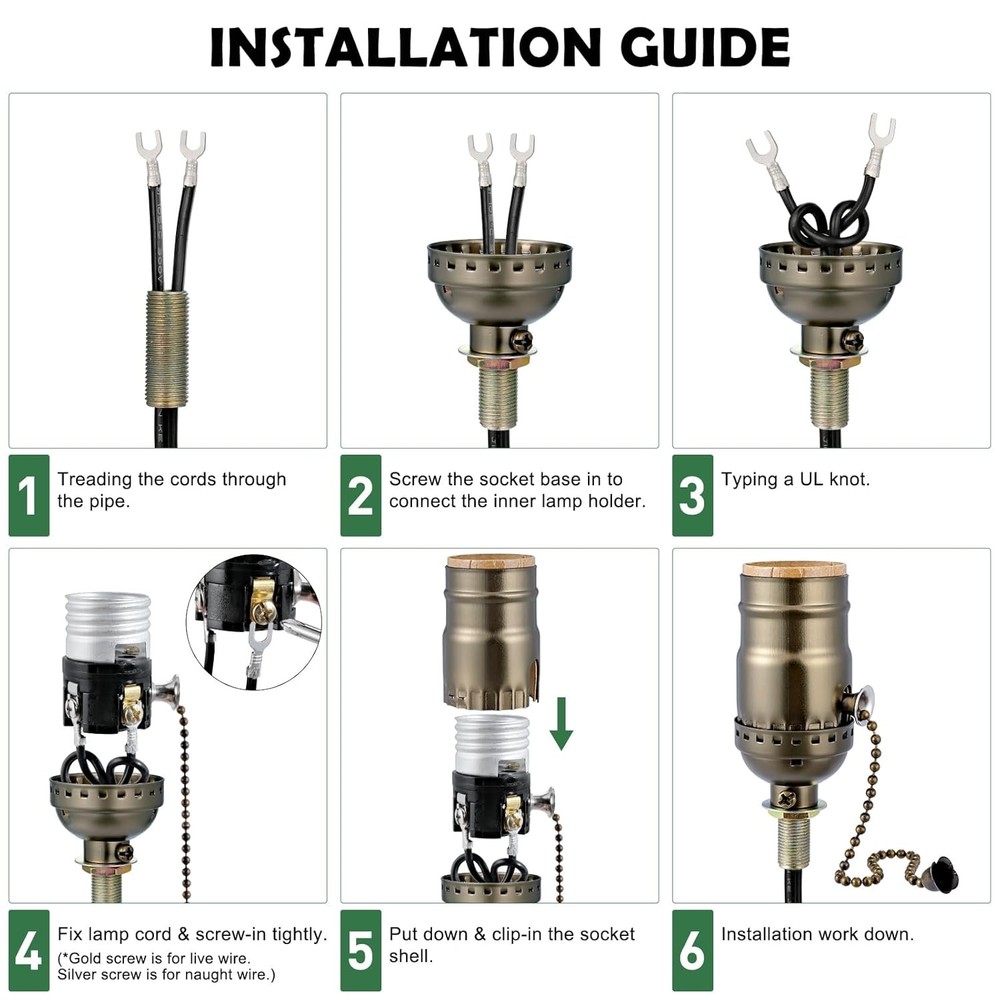 INSTALLATION GUIDE

1 Treading the cords through the pipe.

2 Screw the socket base in to connect the inner lamp holder.

3 Typing a UL knot.

4 Fix lamp cord & screw-in tightly. (*Gold screw is for live wire. Silver screw is for naught wire.)

5 Put down & clip-in the socket shell.

6 Installation work down.