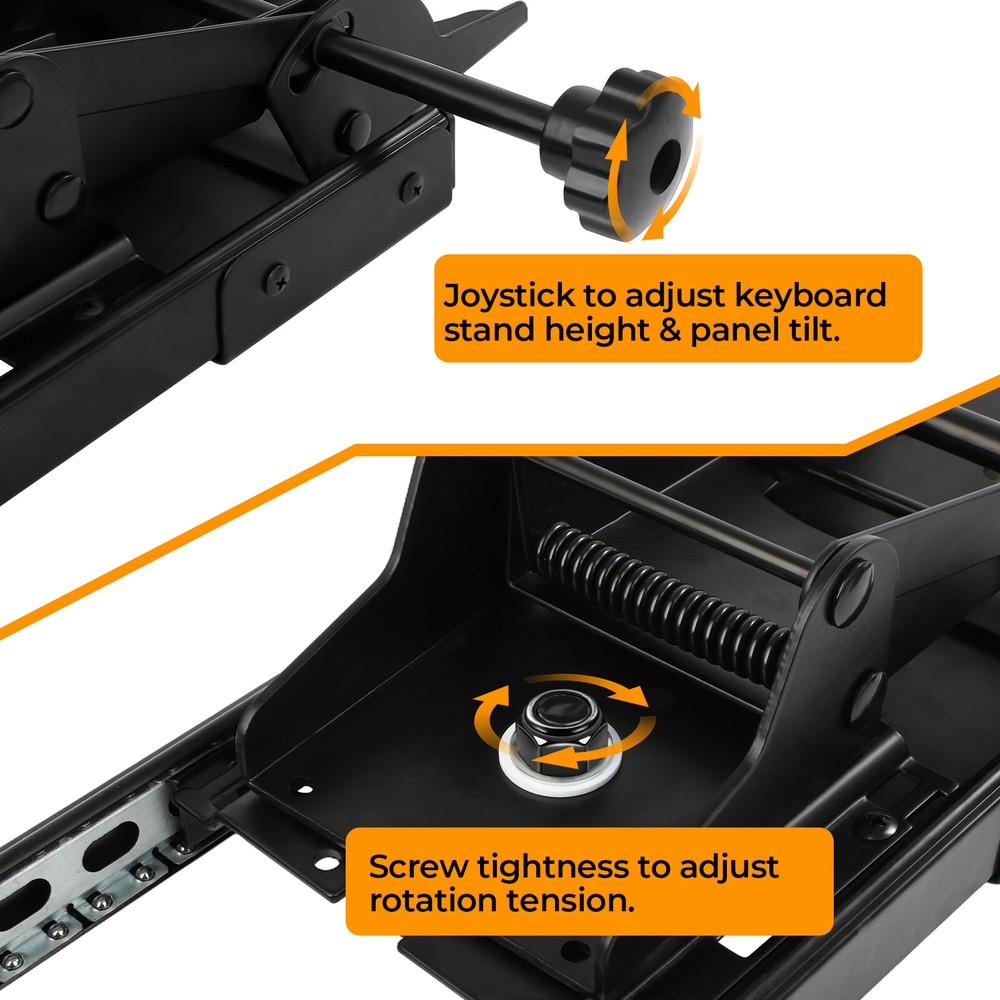 Joystick to adjust keyboard stand height & panel tilt.

Screw tightness to adjust rotation tension.