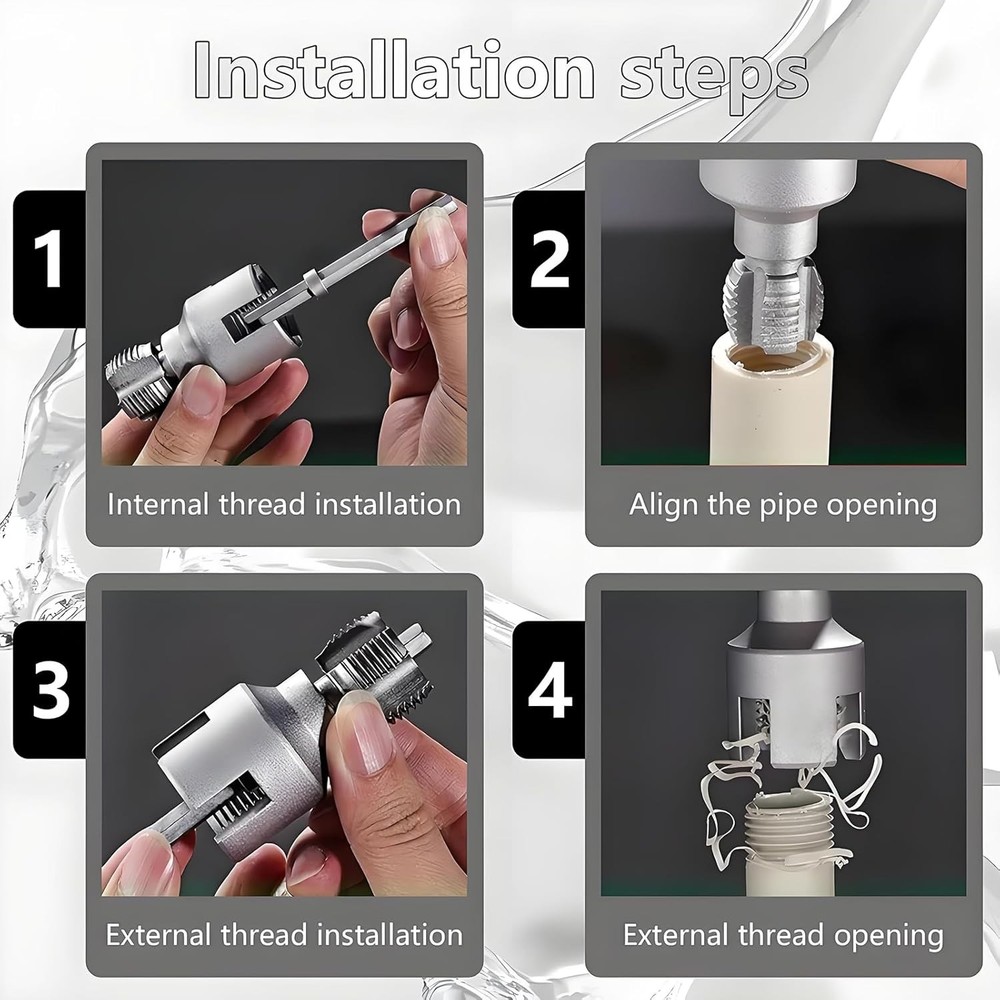 Installation steps

1

Internal thread installation

2

Align the pipe opening

3

External thread installation

4

External thread opening