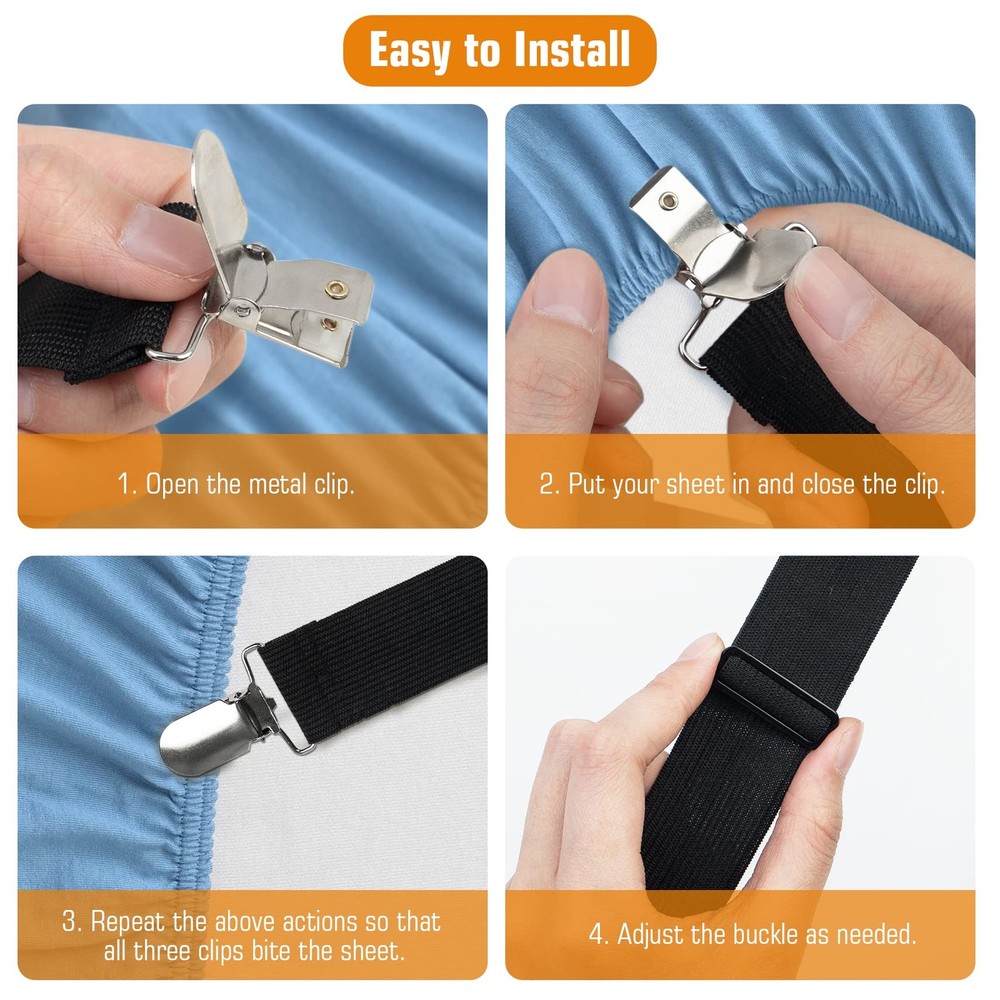 Easy to Install

1. Open the metal clip.

2. Put your sheet in and close the clip.

3. Repeat the above actions so that all three clips bite the sheet.

4. Adjust the buckle as needed.