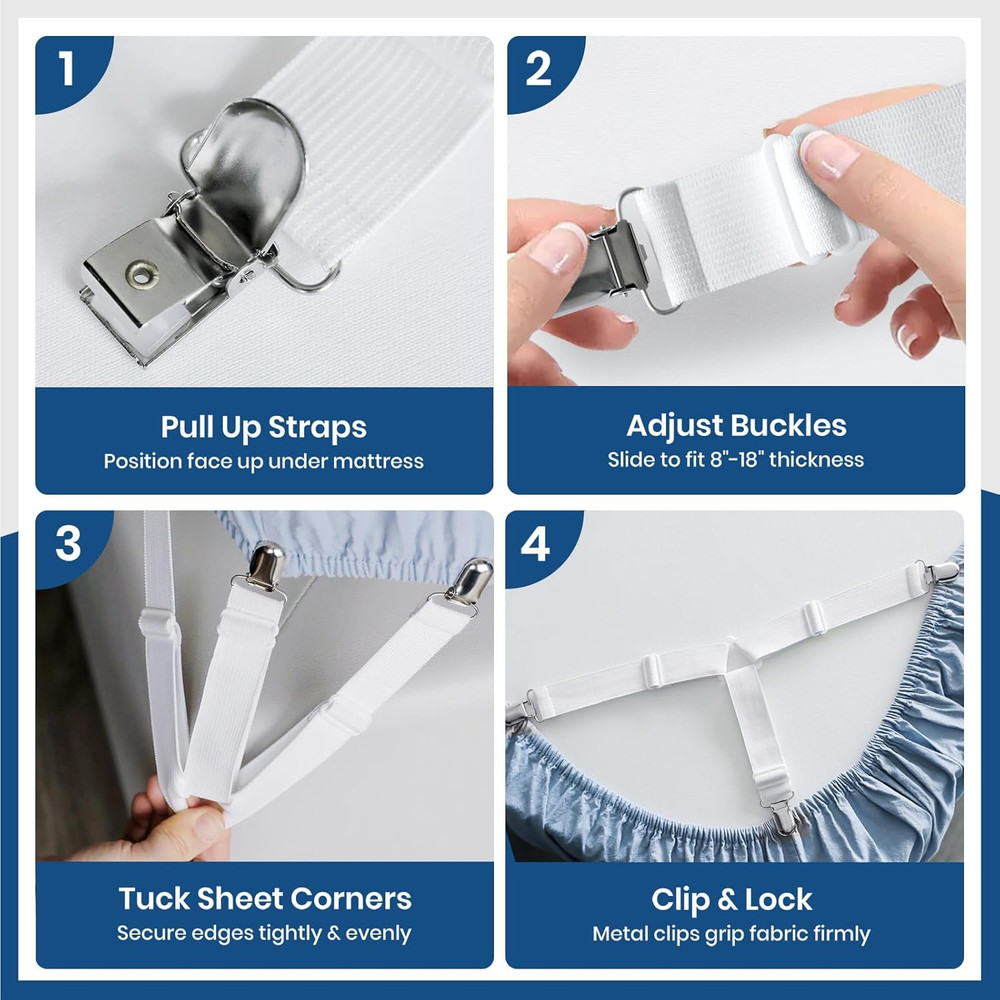 1

Pull Up Straps
Position face up under mattress

2

Adjust Buckles
Slide to fit 8"-18" thickness

3

Tuck Sheet Corners
Secure edges tightly & evenly

4

Clip & Lock
Metal clips grip fabric firmly