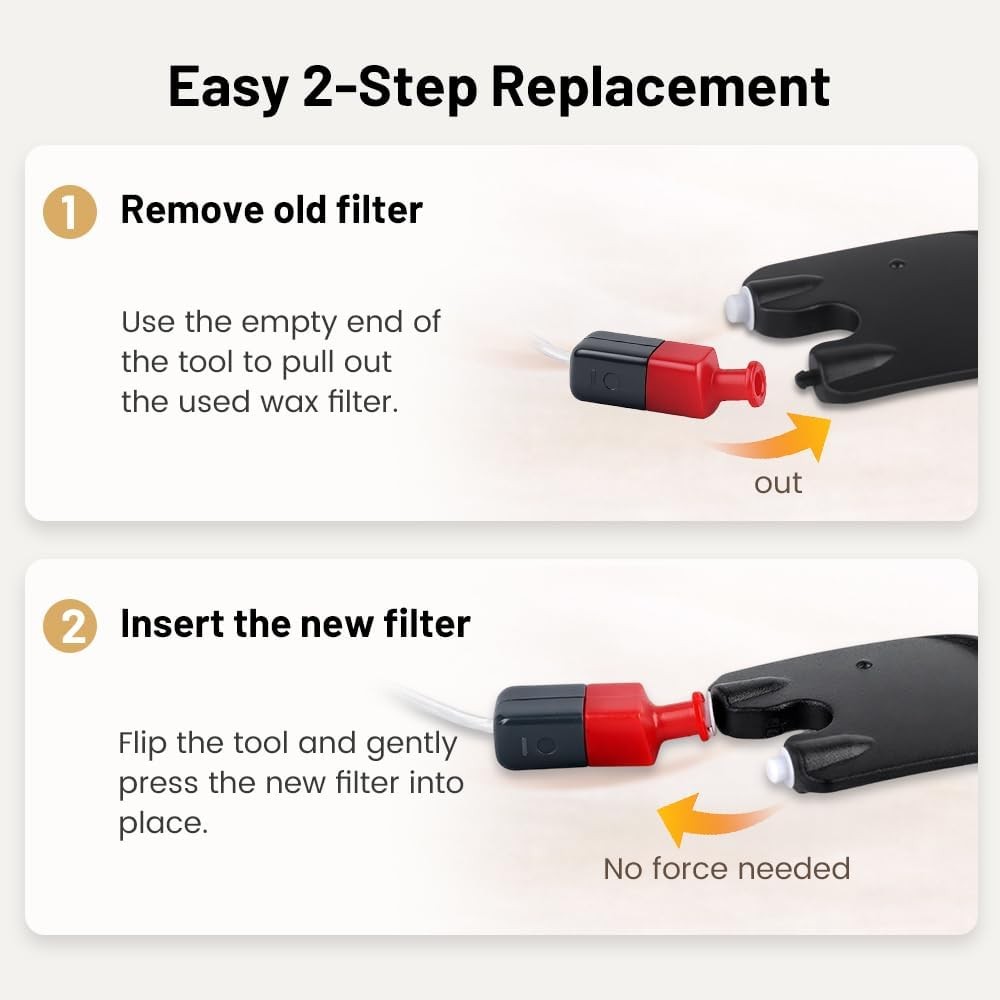 Easy 2-Step Replacement

1 Remove old filter

Use the empty end of the tool to pull out the used wax filter.

out

2 Insert the new filter

Flip the tool and gently press the new filter into place.

No force needed