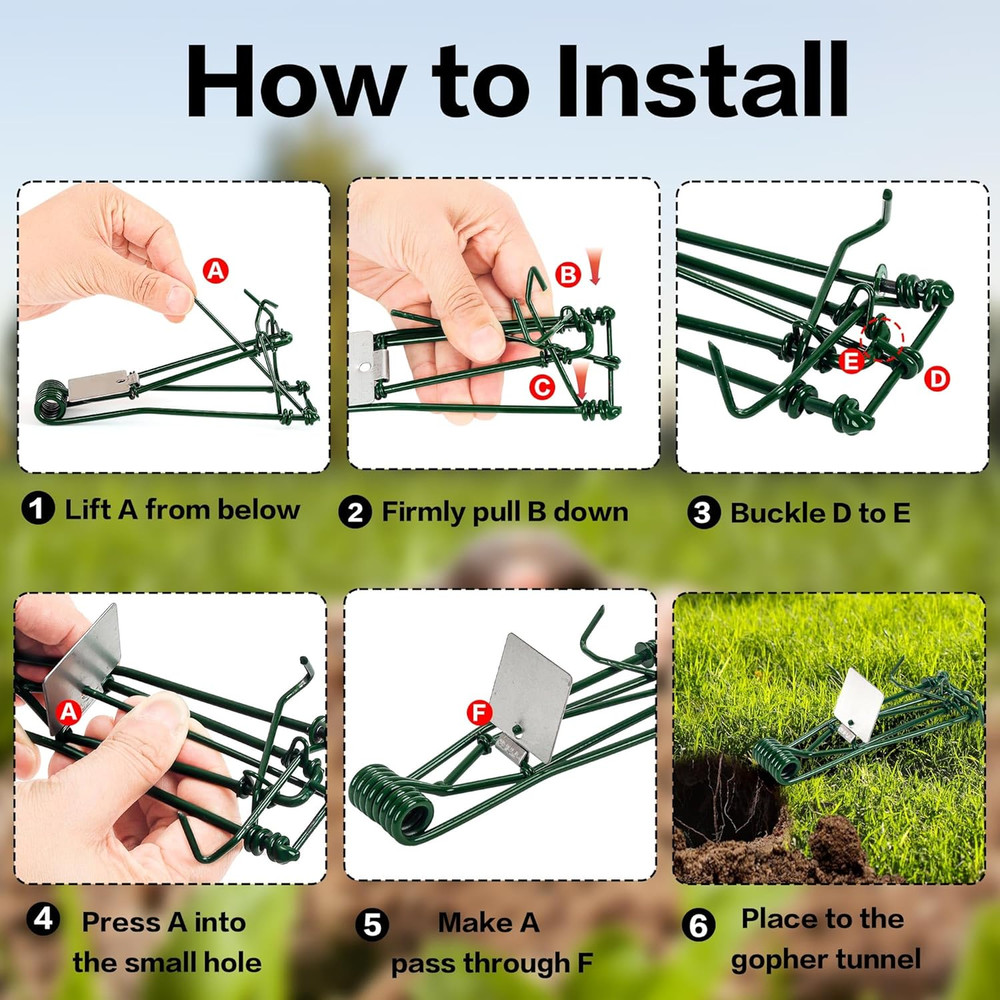 How to Install

A

B

C

E

D

1 Lift A from below

2 Firmly pull B down

3 Buckle D to E

A

F

4 Press A into the small hole

5 Make A pass through F

6 Place to the gopher tunnel