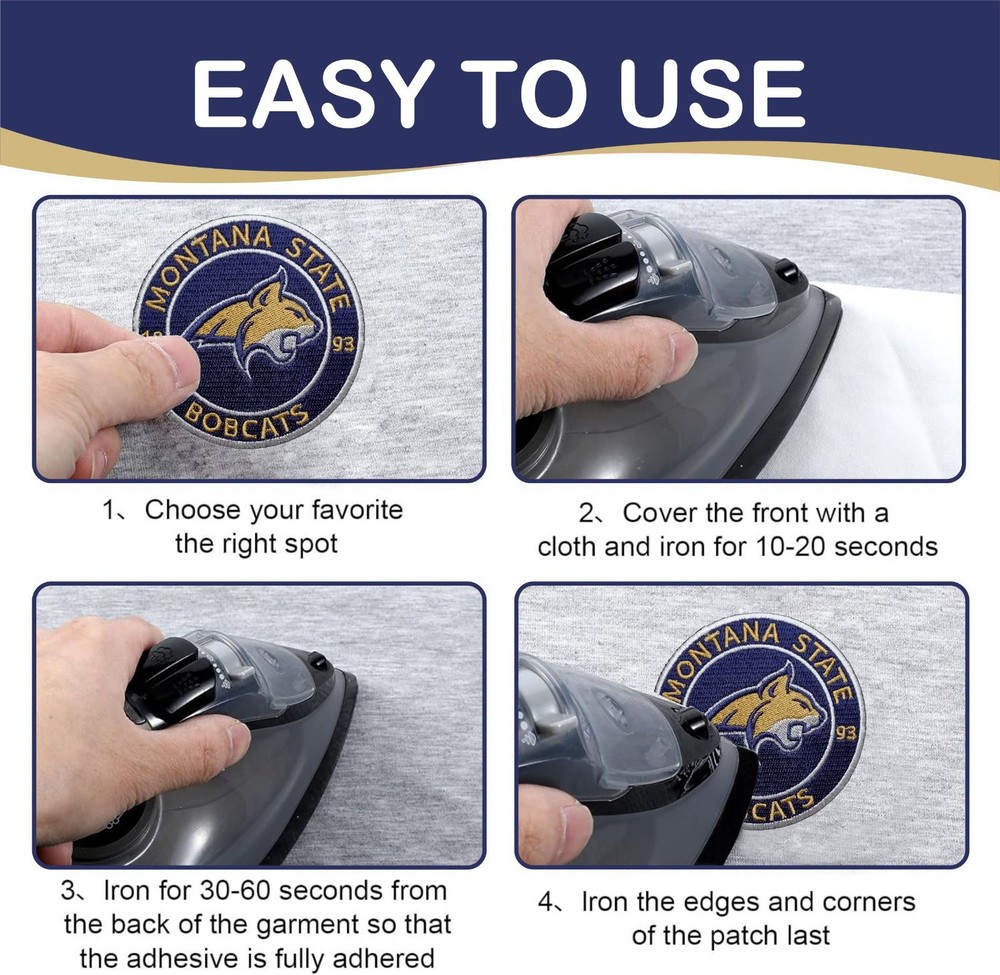 EASY TO USE

MONTANA STATE 18 93 BOBCATS

1、Choose your favorite the right spot

2、Cover the front with a cloth and iron for 10-20 seconds

3、Iron for 30-60 seconds from the back of the garment so that the adhesive is fully adhered

MONTANA STATE 93 CATS

4、Iron the edges and corners of the patch last