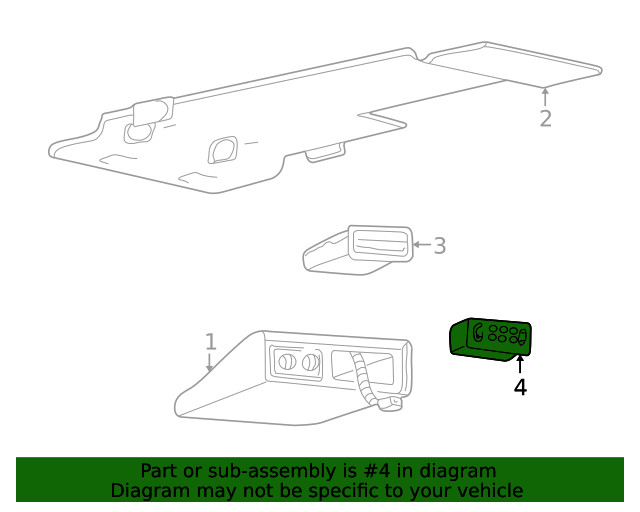 2

3

1

4

Part or sub-assembly is #4 in diagram
Diagram may not be specific to your vehicle