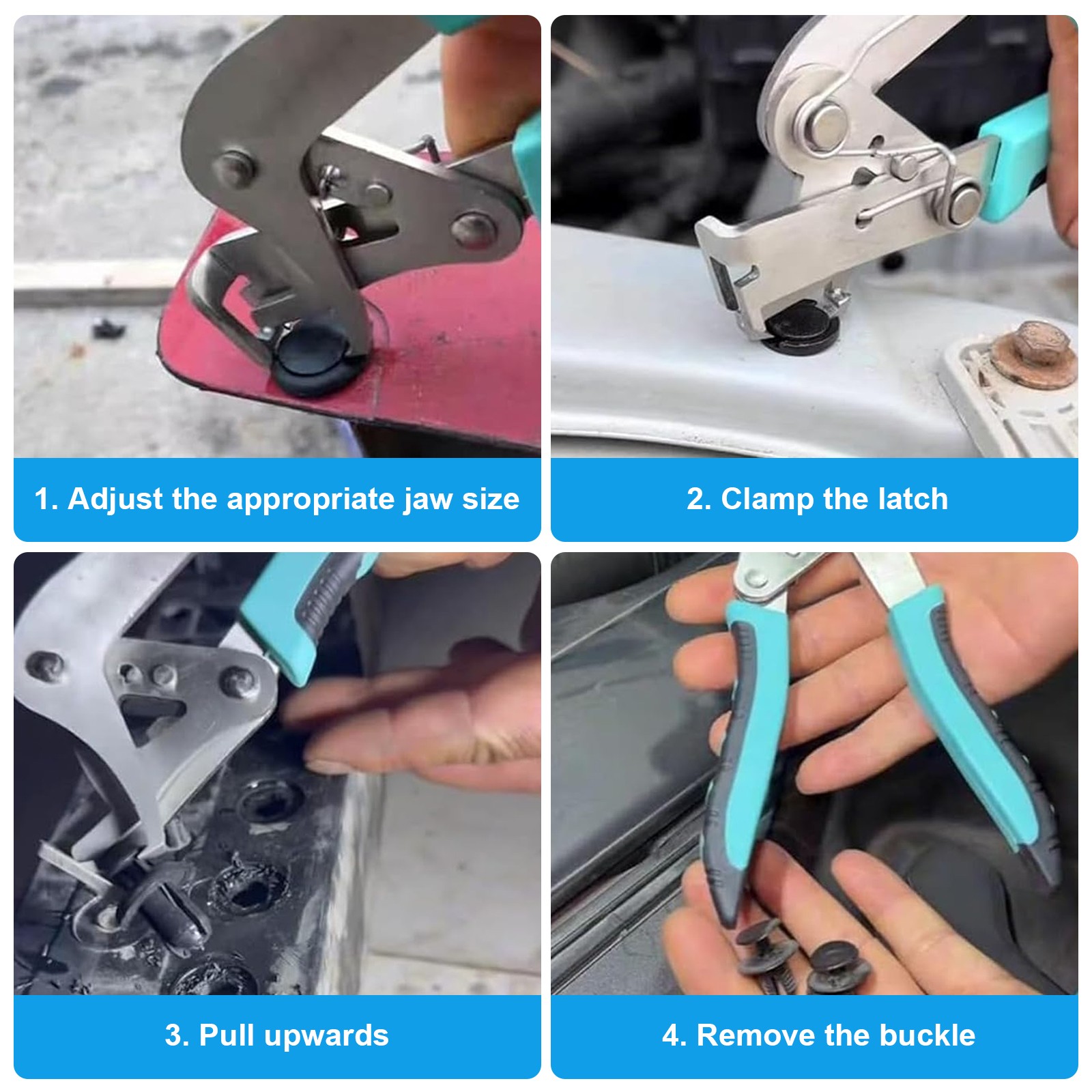 1. Adjust the appropriate jaw size

2. Clamp the latch

3. Pull upwards

4. Remove the buckle