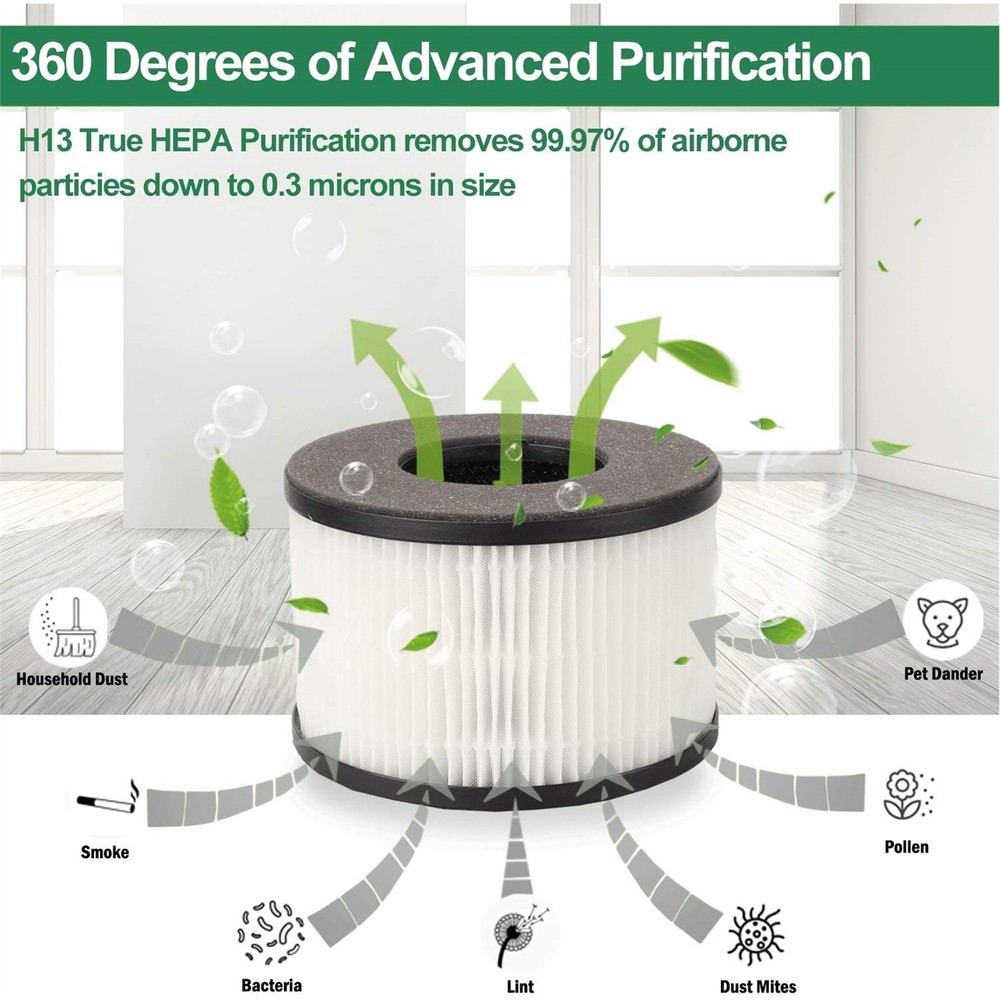 360 Degrees of Advanced Purification

H13 True HEPA Purification removes 99.97% of airborne particies down to 0.3 microns in size

Household Dust

Pet Dander

Smoke

Pollen

Bacteria

Lint

Dust Mites