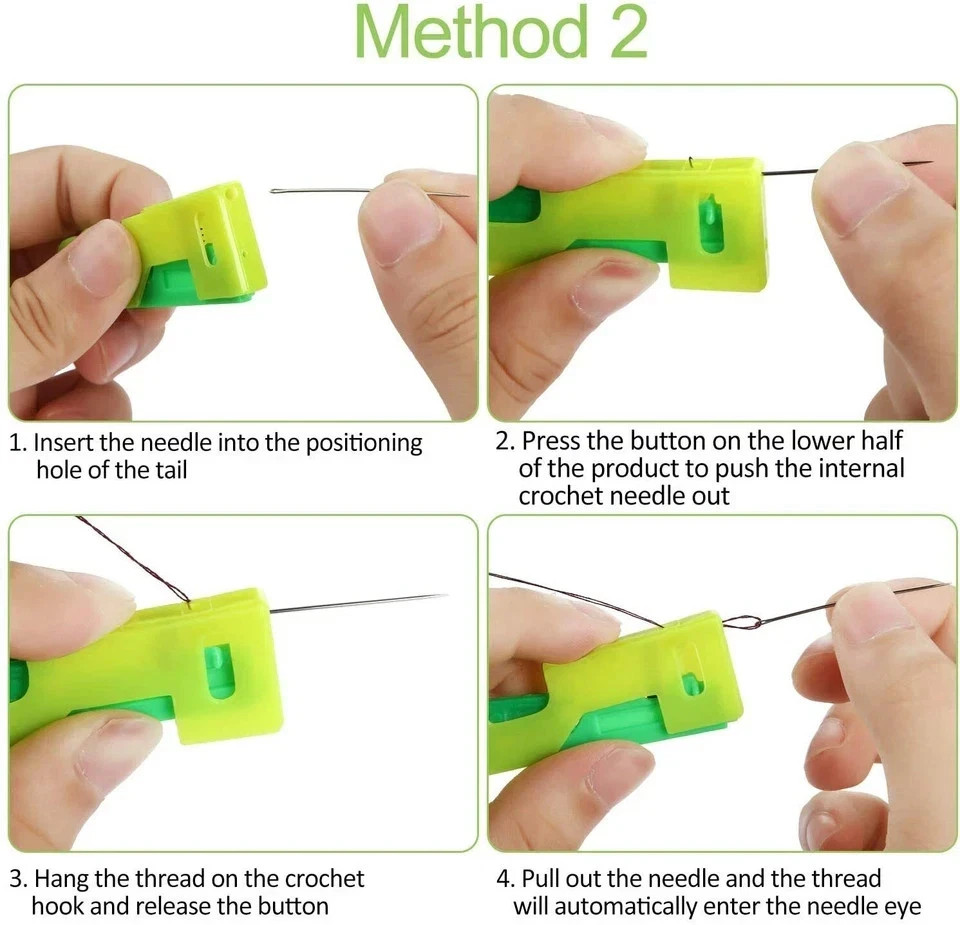 Method 2

1. Insert the needle into the positioning hole of the tail

2. Press the button on the lower half of the product to push the internal crochet needle out

3. Hang the thread on the crochet hook and release the button

4. Pull out the needle and the thread will automatically enter the needle eye