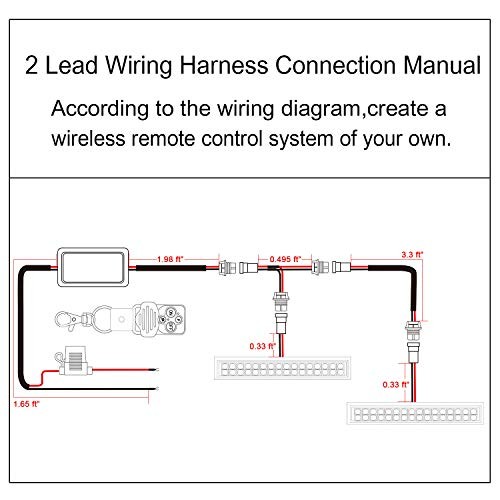 2 Lead Wiring Harness Connection Manual

According to the wiring diagram,create a wireless remote control system of your own.

1.98 ft"

0.495 ft"

3.3 ft"

0.33 ft"

0.33 ft"

1.65 ft"