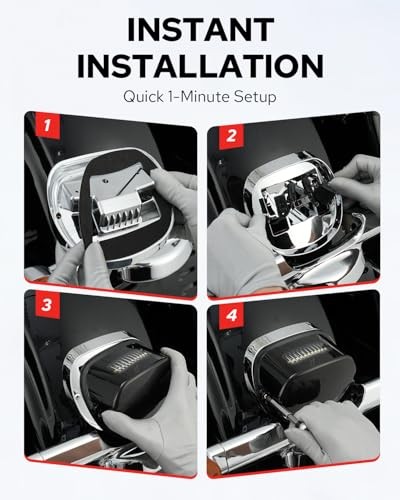 INSTANT INSTALLATION

Quick 1-Minute Setup

1

2

3

4