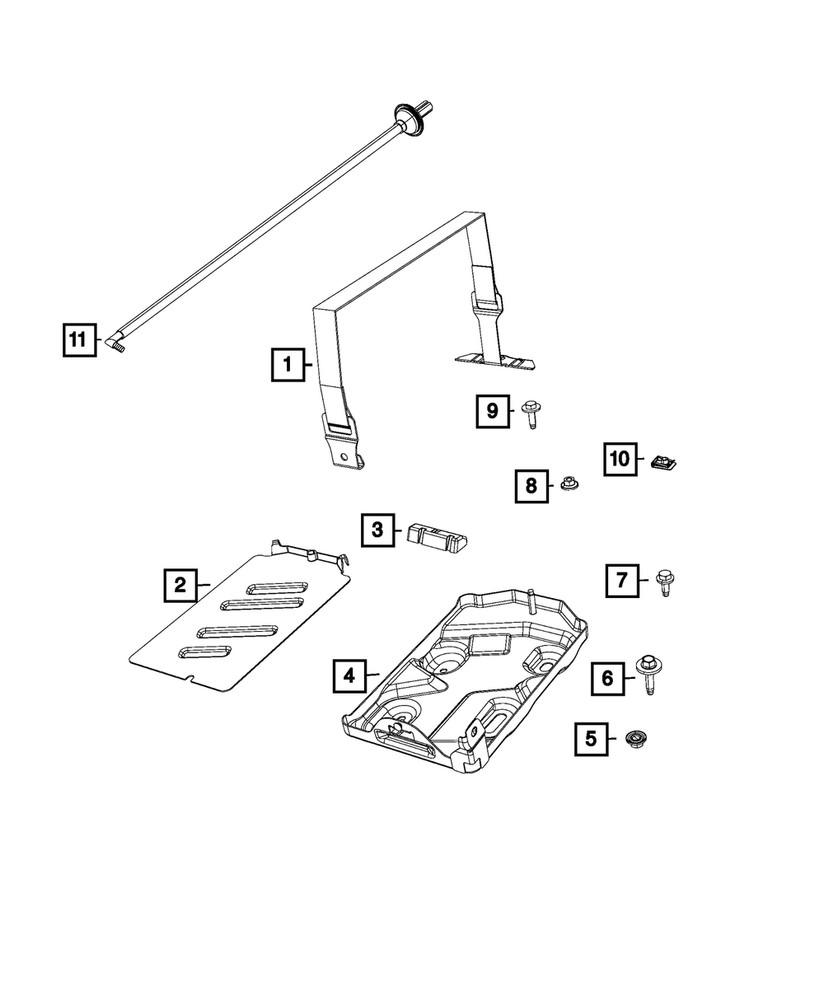 11
1
9
10
8
3
2
7
4
6
5