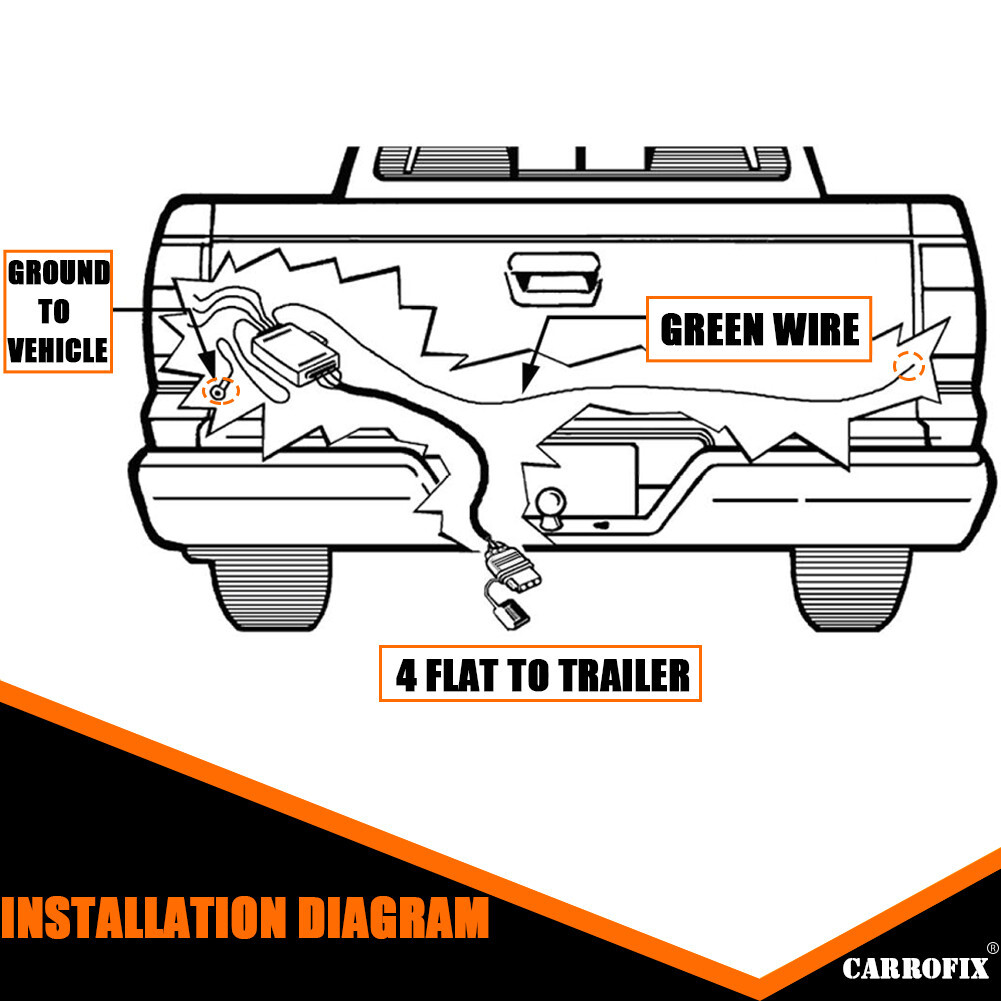 GROUND TO VEHICLE

GREEN WIRE

4 FLAT TO TRAILER

INSTALLATION DIAGRAM

CARROFIX®