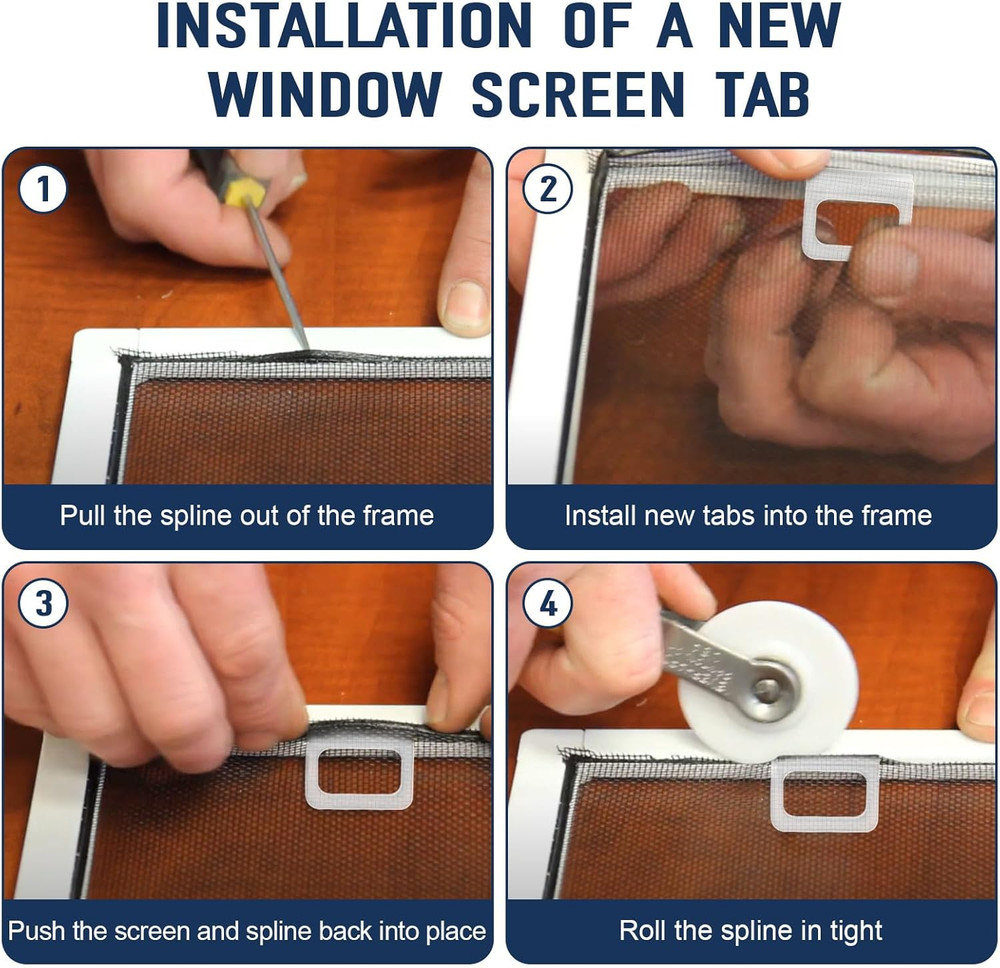 INSTALLATION OF A NEW WINDOW SCREEN TAB

1

Pull the spline out of the frame

2

Install new tabs into the frame

3

Push the screen and spline back into place

4

Roll the spline in tight