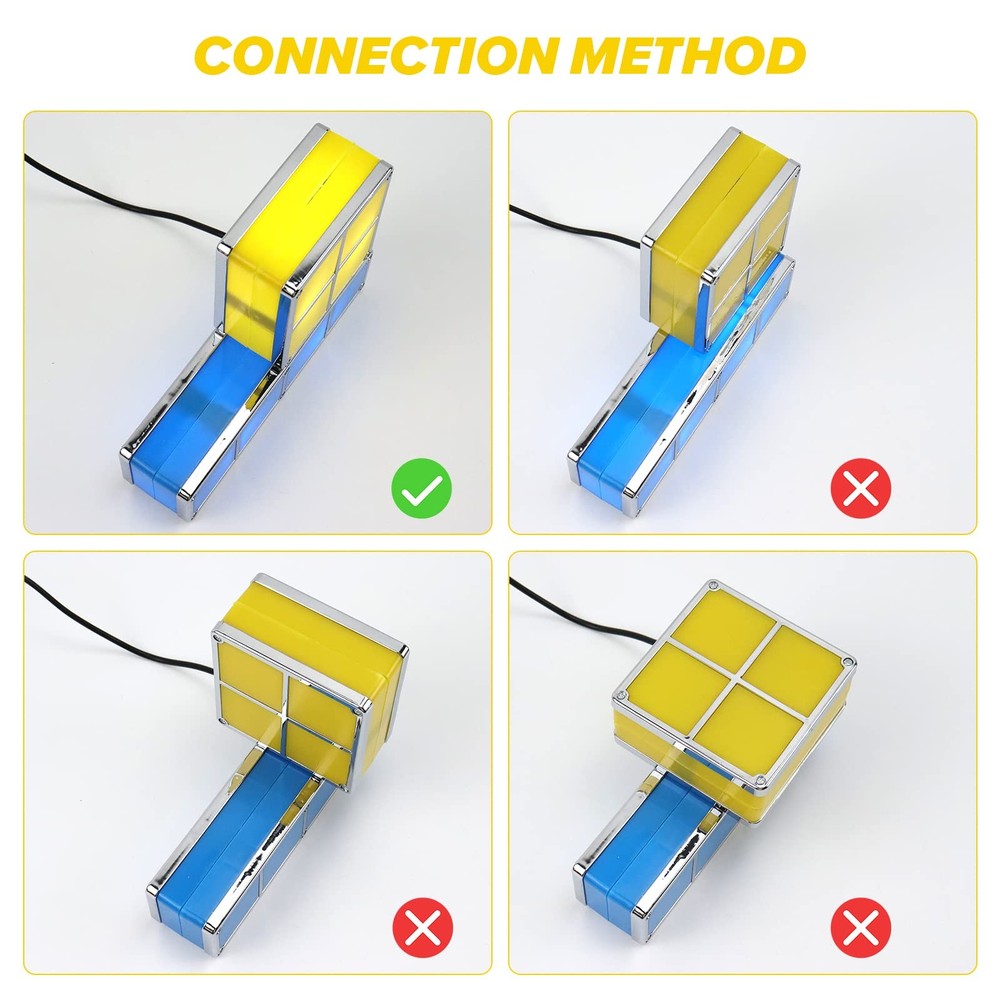 CONNECTION METHOD