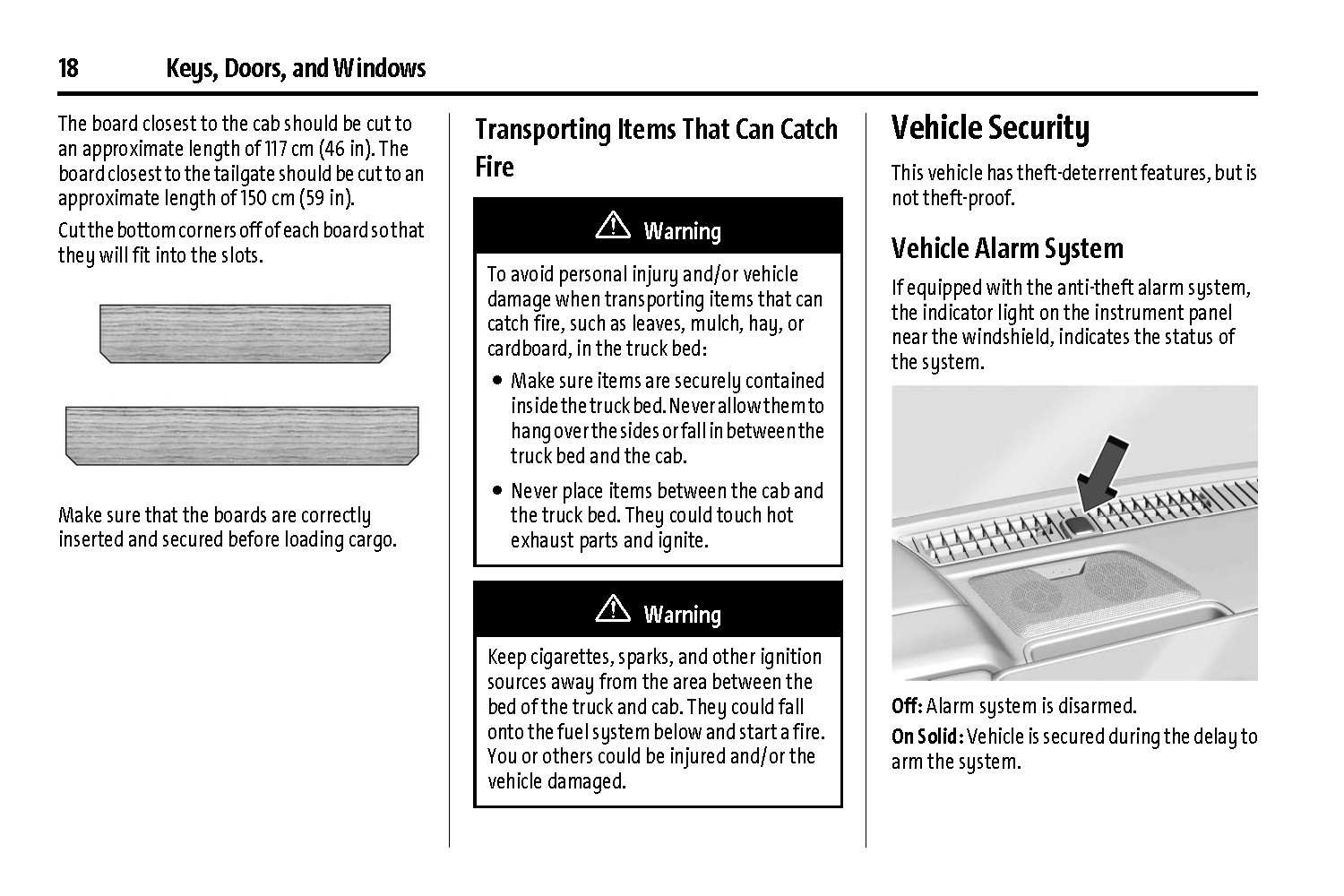 18 Keys, Doors, and Windows

The board closest to the cab should be cut to an approximate length of 117 cm (46 in). The board closest to the tailgate should be cut to an approximate length of 150 cm (59 in).

Cut the bottom corners off of each board so that they will fit into the slots.

Make sure that the boards are correctly inserted and secured before loading cargo.

Transporting Items That Can Catch Fire

⚠ Warning

To avoid personal injury and/or vehicle damage when transporting items that can catch fire, such as leaves, mulch, hay, or cardboard, in the truck bed:

• Make sure items are securely contained inside the truck bed. Never allow them to hang over the sides or fall in between the truck bed and the cab.

• Never place items between the cab and the truck bed. They could touch hot exhaust parts and ignite.

⚠ Warning

Keep cigarettes, sparks, and other ignition sources away from the area between the bed of the truck and cab. They could fall onto the fuel system below and start a fire. You or others could be injured and/or the vehicle damaged.

Vehicle Security

This vehicle has theft-deterrent features, but is not theft-proof.

Vehicle Alarm System

If equipped with the anti-theft alarm system, the indicator light on the instrument panel near the windshield, indicates the status of the system.

Off: Alarm system is disarmed.

On Solid: Vehicle is secured during the delay to arm the system.