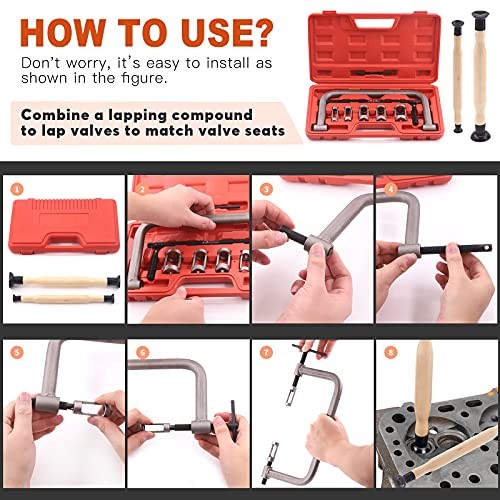 HOW TO USE?

Don't worry, it's easy to install as shown in the figure.

Combine a lapping compound to lap valves to match valve seats

1

2

3

4

5

6

7

8