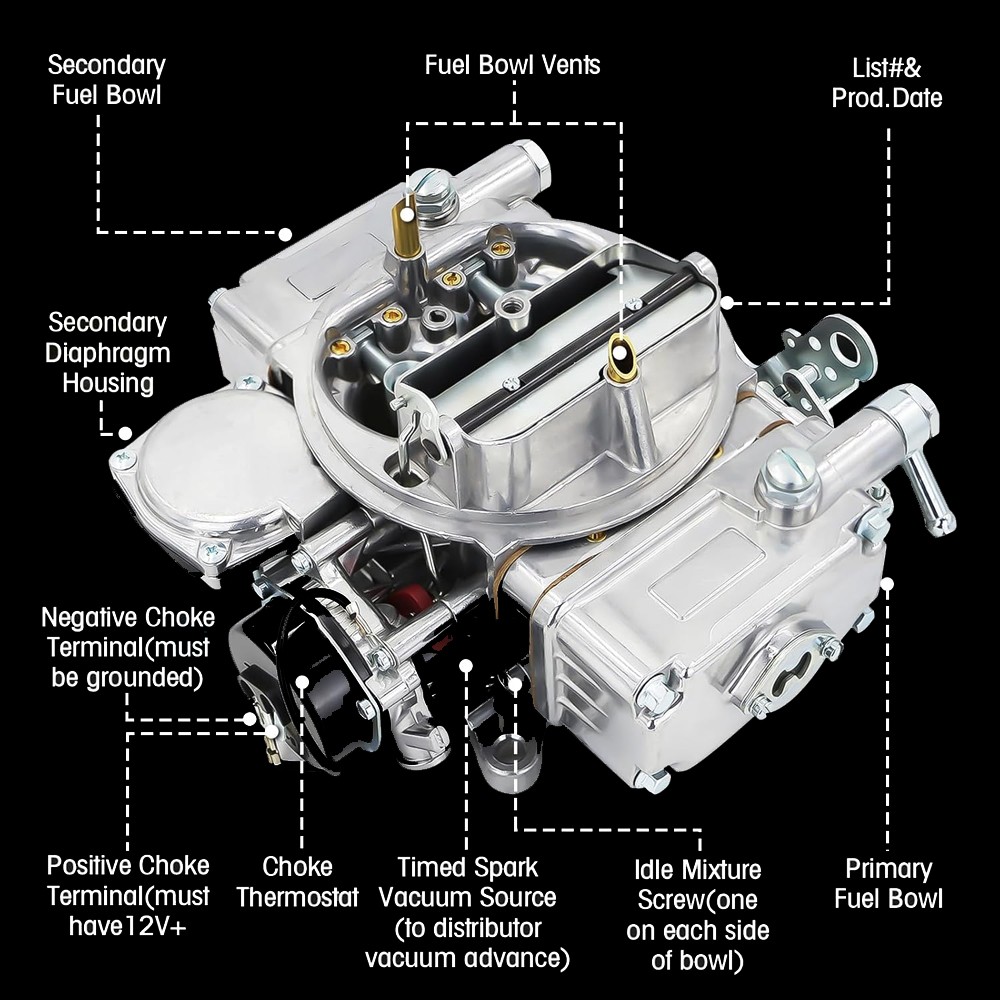 Secondary Fuel Bowl

Fuel Bowl Vents

List#& Prod.Date

Secondary Diaphragm Housing

Negative Choke Terminal(must be grounded)

Positive Choke Terminal(must have12V+

Choke Thermostat

Timed Spark Vacuum Source (to distributor vacuum advance)

Idle Mixture Screw(one on each side of bowl)

Primary Fuel Bowl