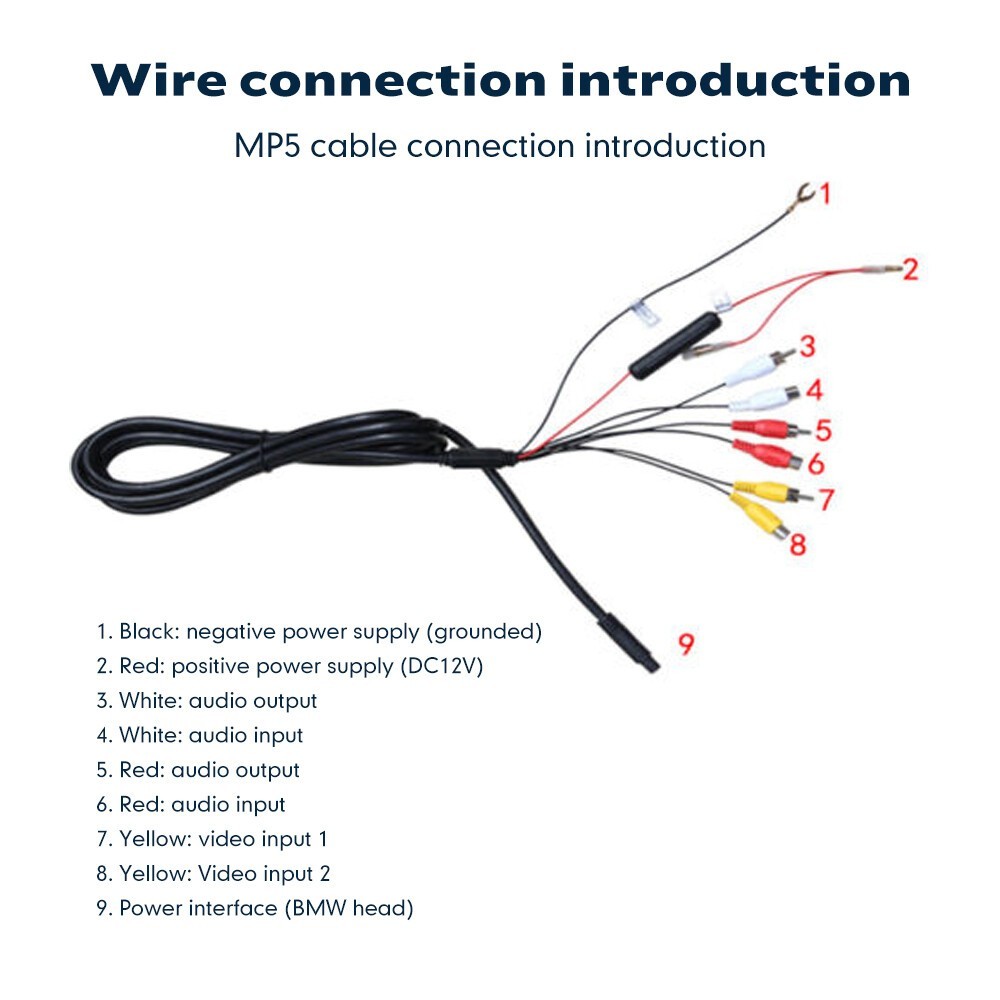 Wire connection introduction

MP5 cable connection introduction

1
2
3
4
5
6
7
8
9

1. Black: negative power supply (grounded)
2. Red: positive power supply (DC12V)
3. White: audio output
4. White: audio input
5. Red: audio output
6. Red: audio input
7. Yellow: video input 1
8. Yellow: Video input 2
9. Power interface (BMW head)