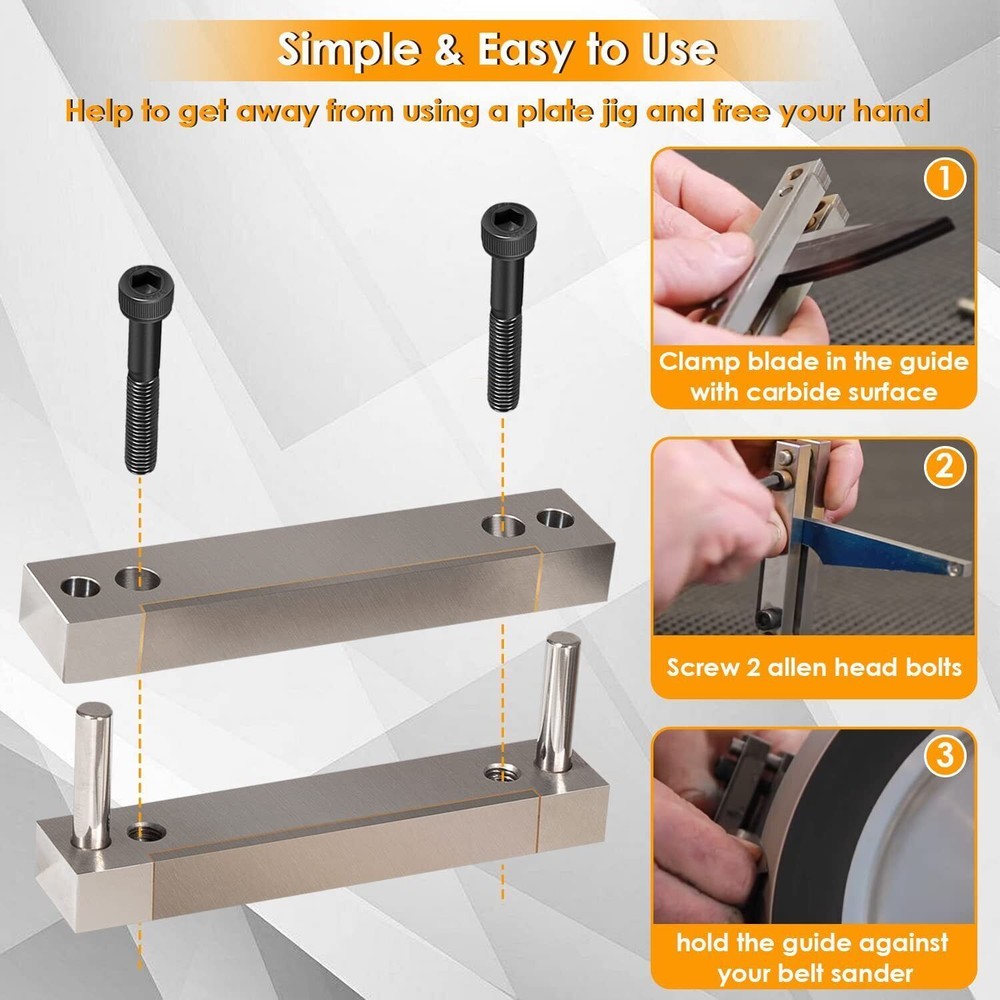 Simple & Easy to Use

Help to get away from using a plate jig and free your hand

1

Clamp blade in the guide with carbide surface

2

Screw 2 allen head bolts

3

hold the guide against your belt sander