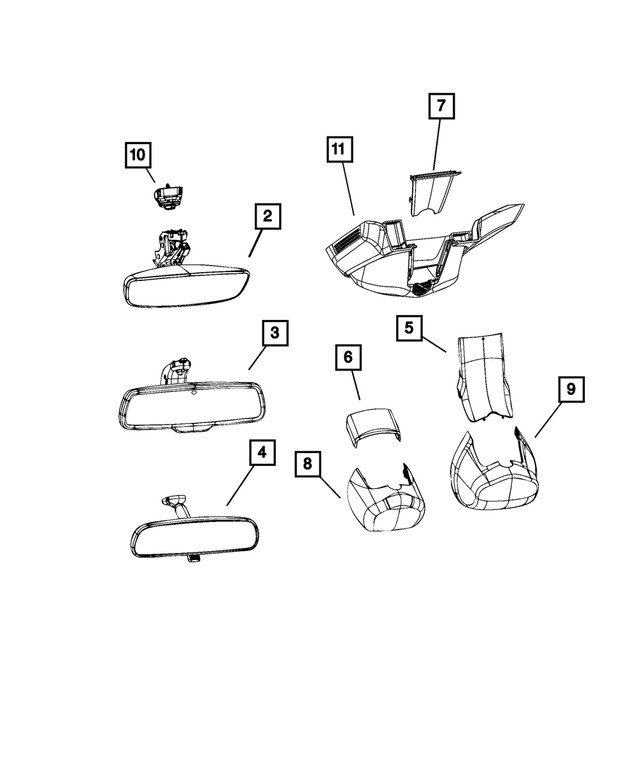 7
10
11
2
3
5
6
9
4
8