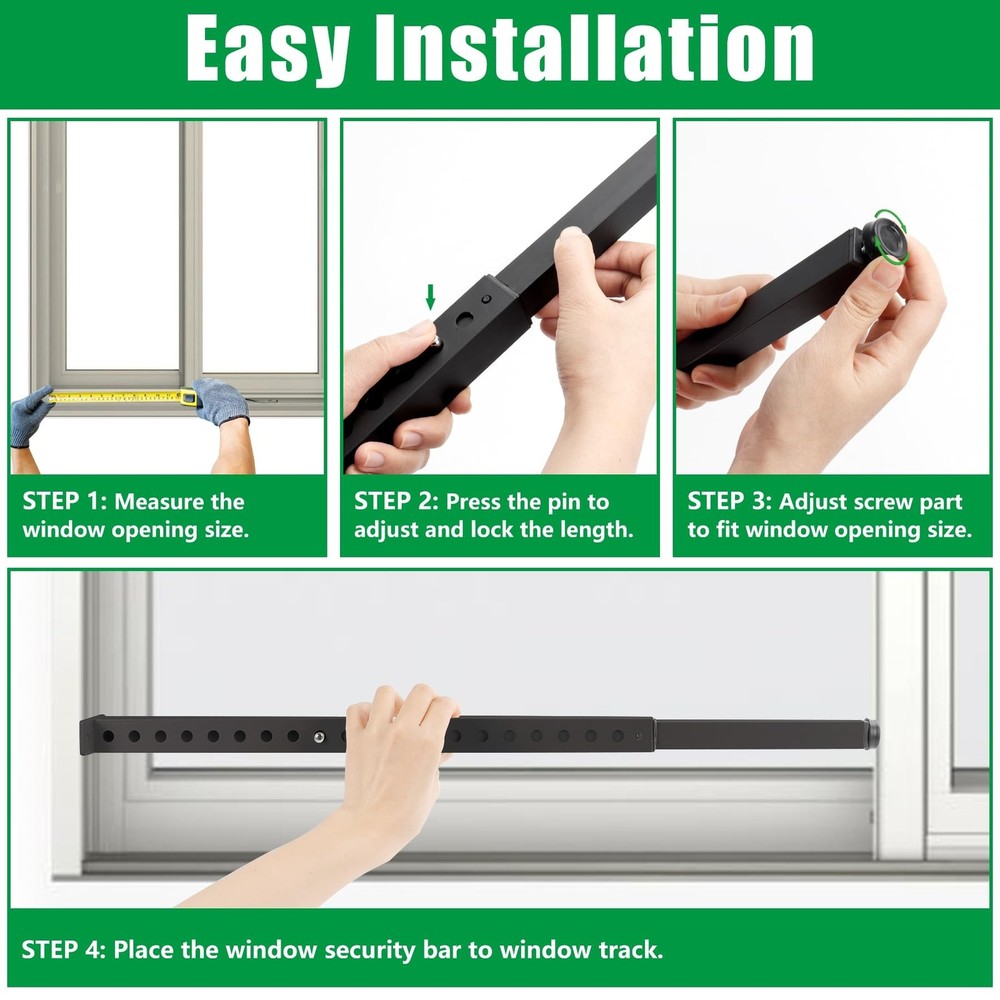 Easy Installation

STEP 1: Measure the window opening size.

STEP 2: Press the pin to adjust and lock the length.

STEP 3: Adjust screw part to fit window opening size.

STEP 4: Place the window security bar to window track.