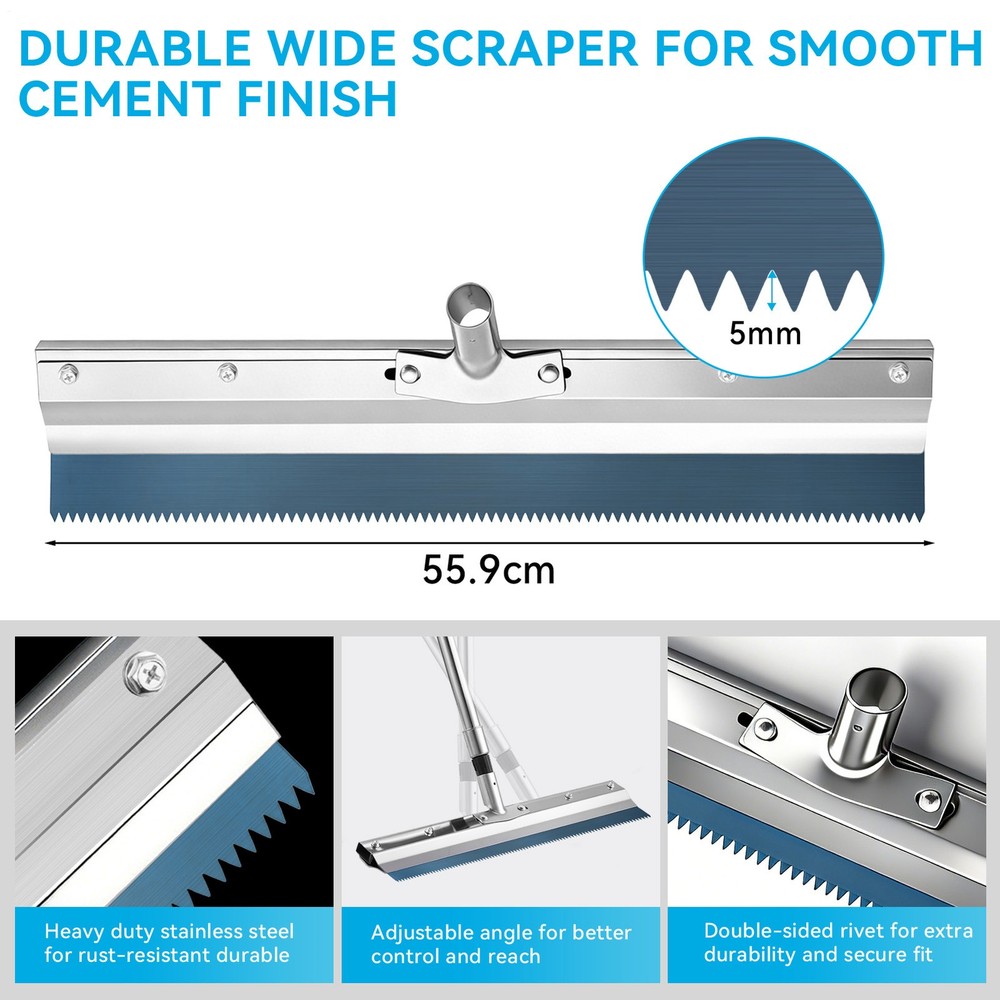 DURABLE WIDE SCRAPER FOR SMOOTH CEMENT FINISH

5mm

55.9cm

Heavy duty stainless steel for rust-resistant durable

Adjustable angle for better control and reach

Double-sided rivet for extra durability and secure fit