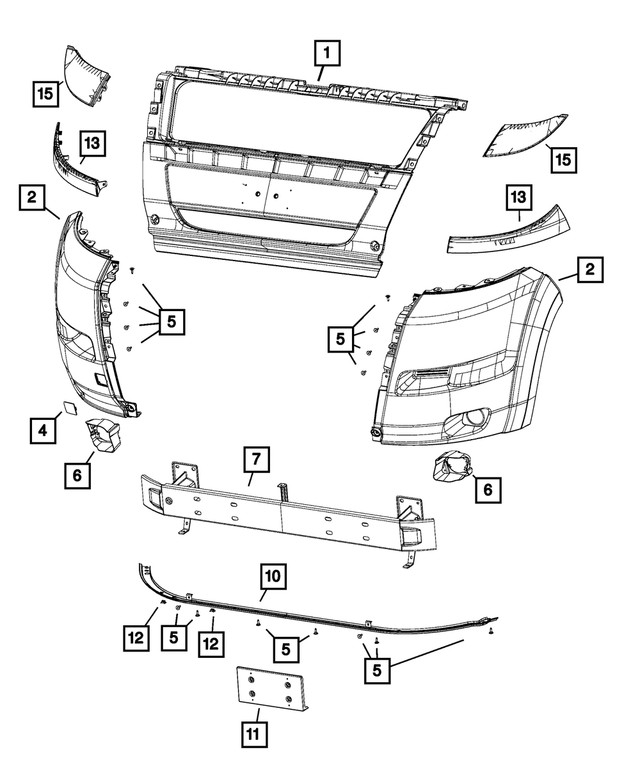 1
15
13
15
2
13
2
5
5
4
6
7
6
10
12
5
12
5
5
11