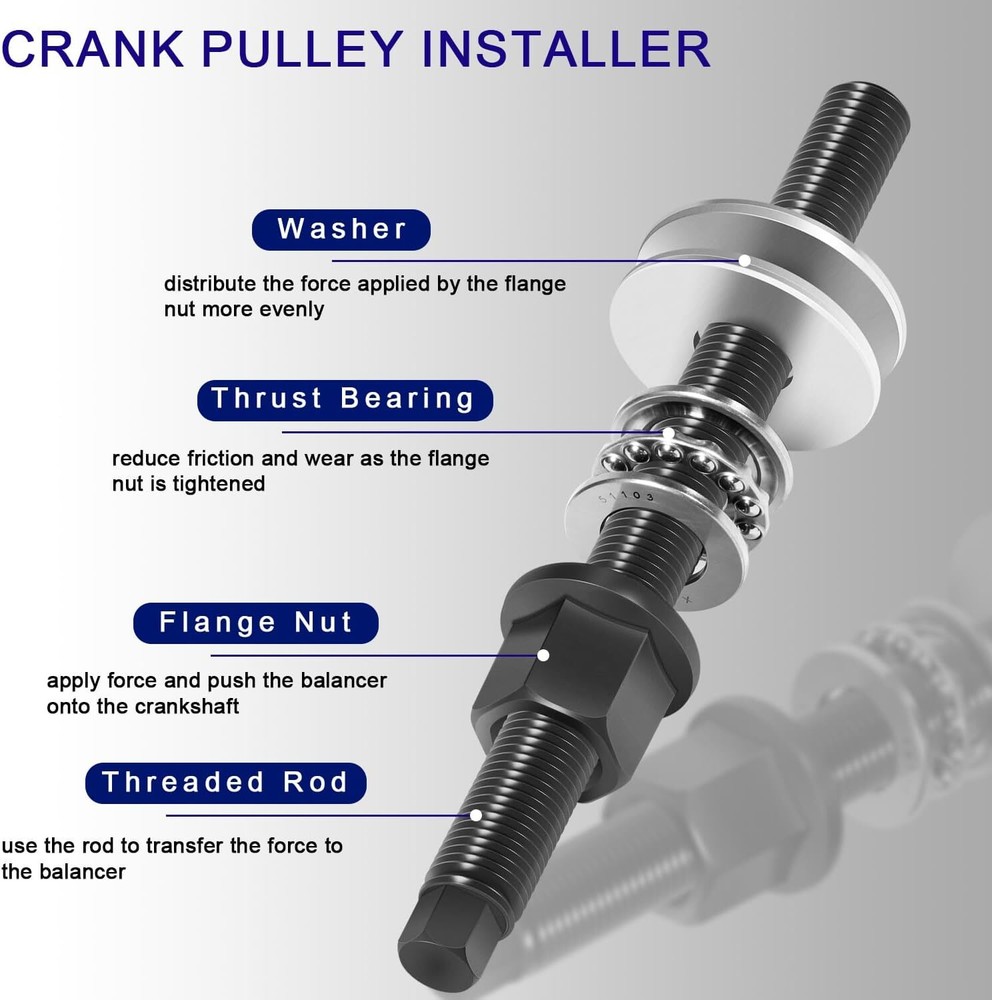 CRANK PULLEY INSTALLER

Washer

distribute the force applied by the flange nut more evenly

Thrust Bearing

reduce friction and wear as the flange nut is tightened

51103

Flange Nut

apply force and push the balancer onto the crankshaft

Threaded Rod

use the rod to transfer the force to the balancer