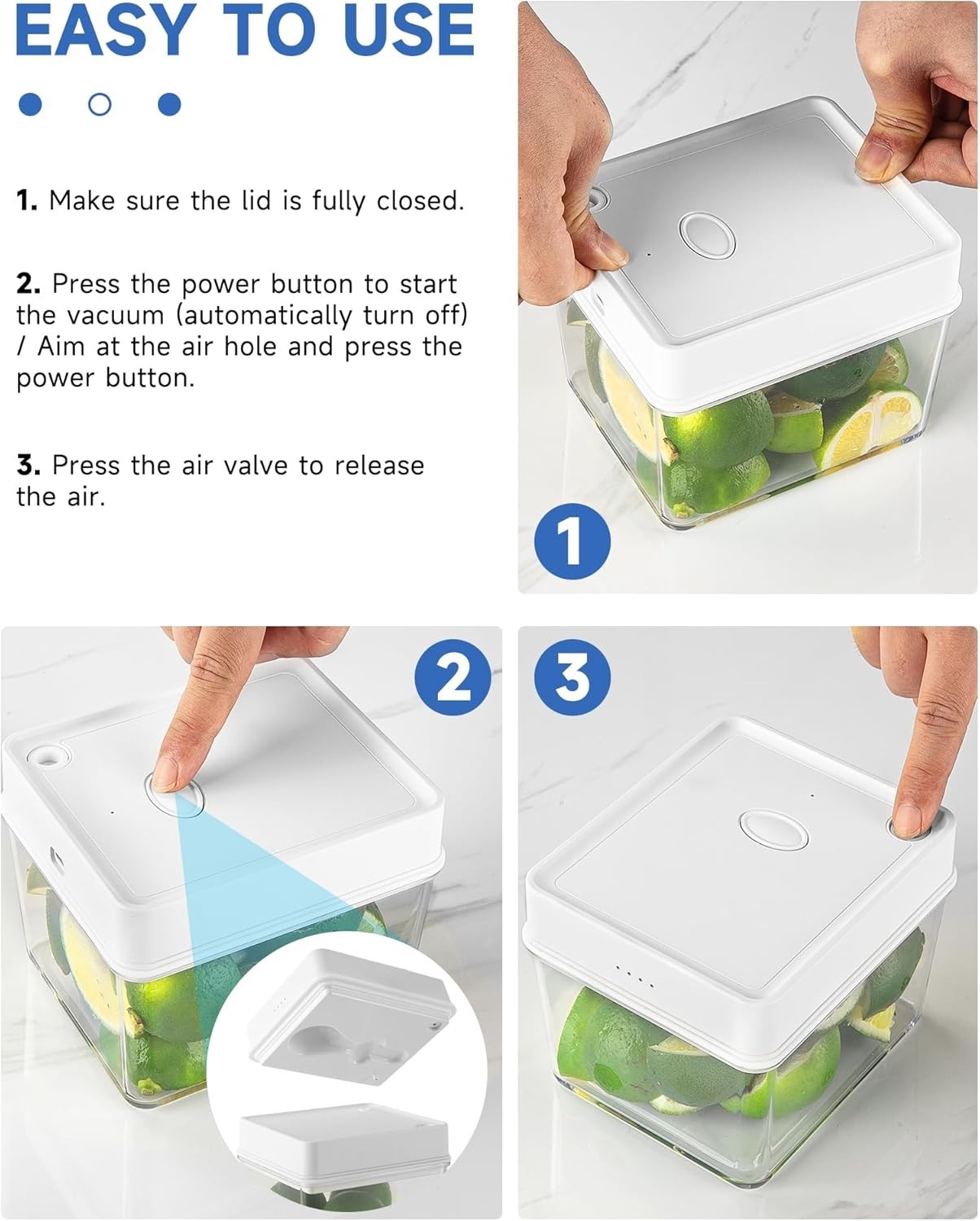 EASY TO USE

1. Make sure the lid is fully closed.

2. Press the power button to start the vacuum (automatically turn off) / Aim at the air hole and press the power button.

3. Press the air valve to release the air.

1

2

3