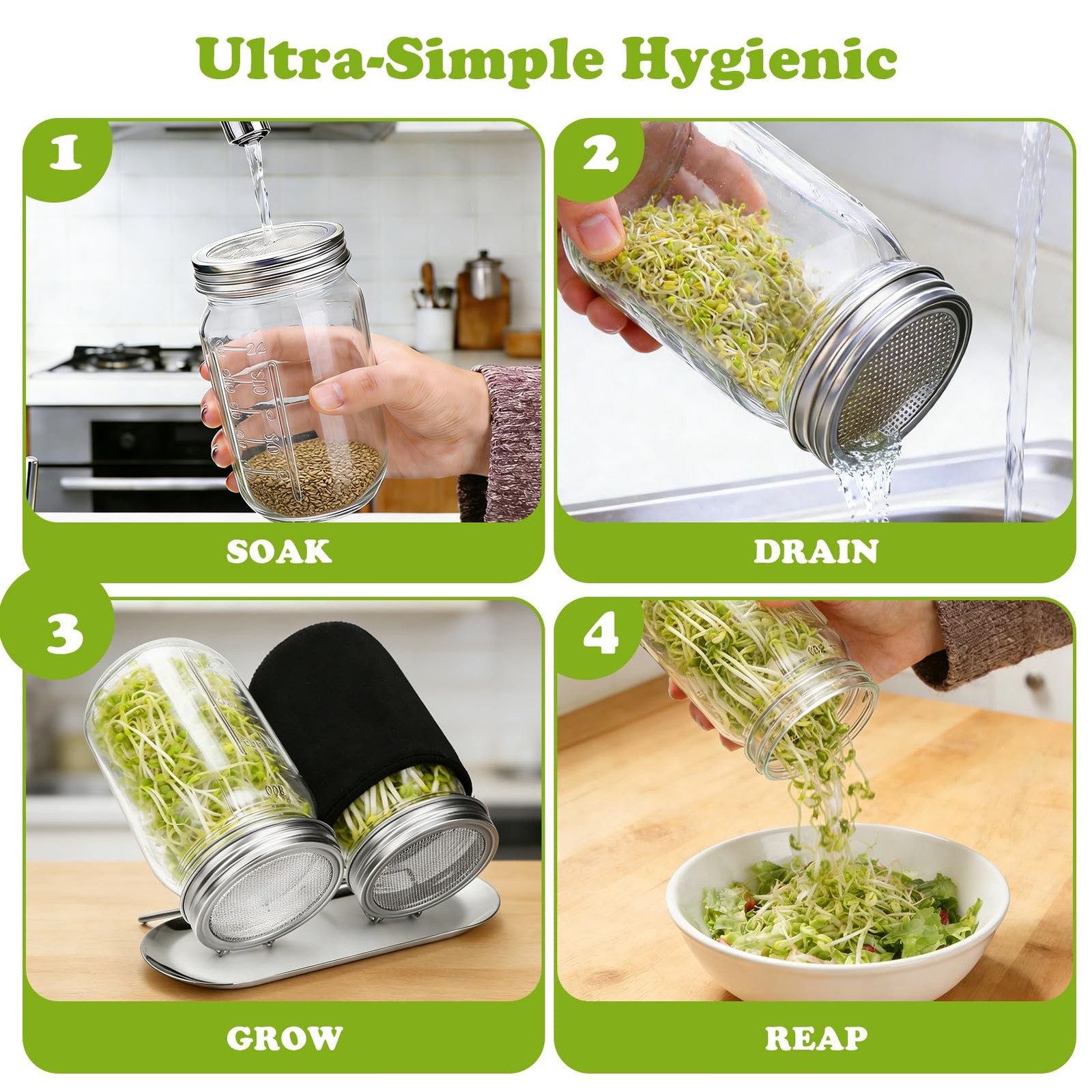 Ultra-Simple Hygienic

1

SOAK

2

DRAIN

3

GROW

4

REAP